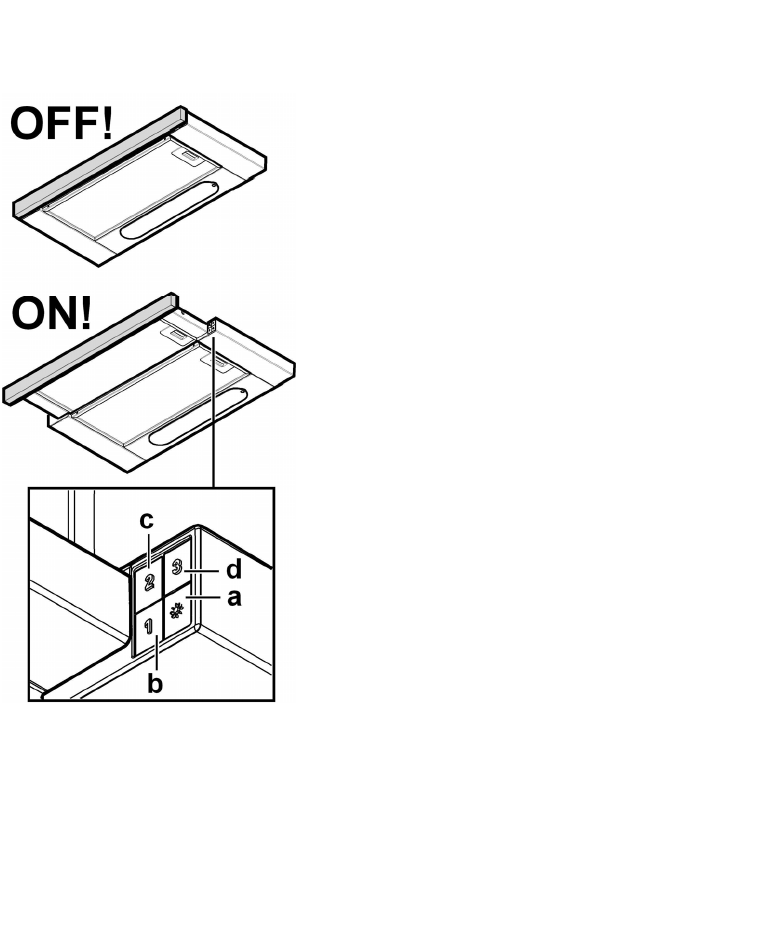 OFF!

ON!

c
2
3
d
a
1
b