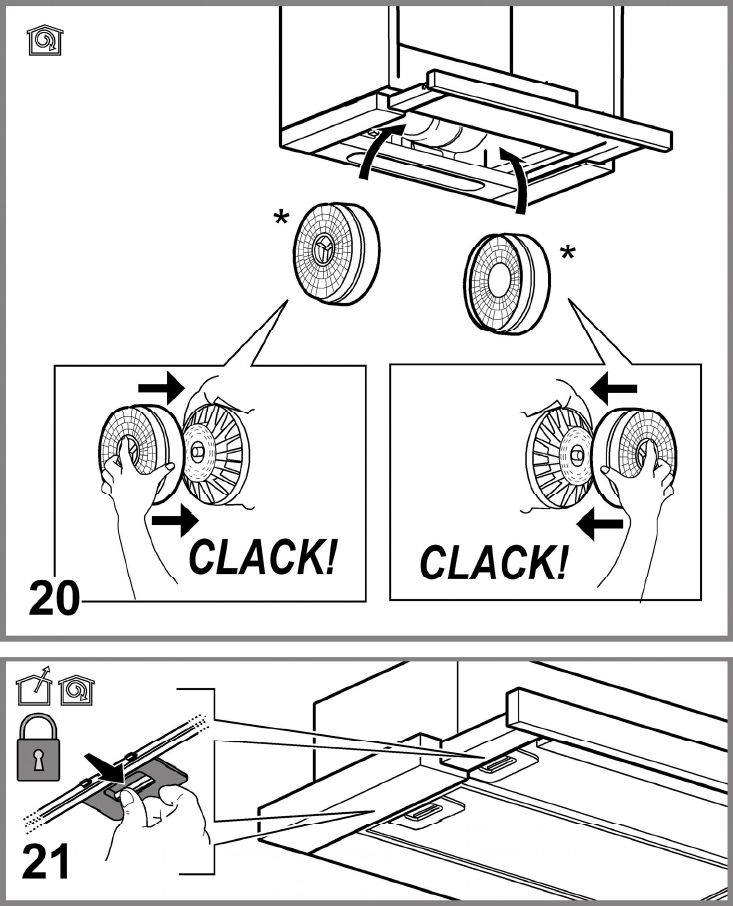 *

*

CLACK!

CLACK!

20

21