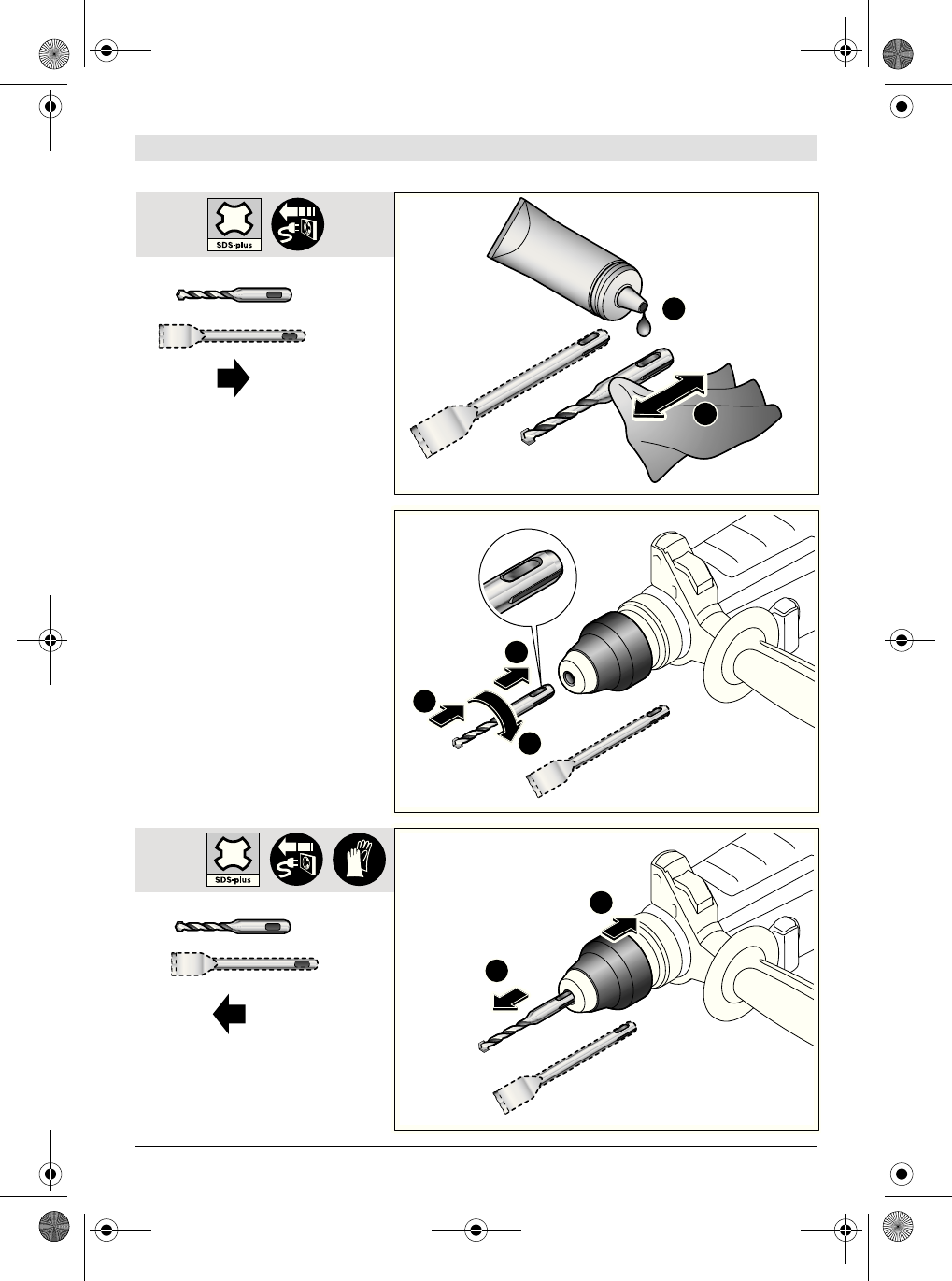 SDS-plus

SDS-plus