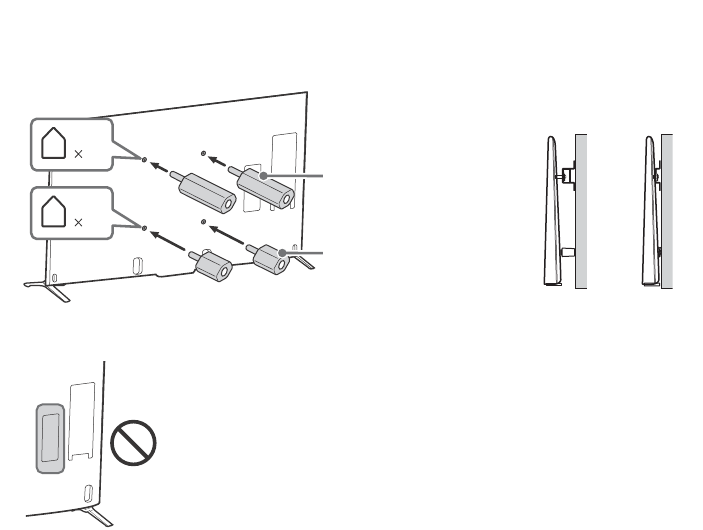 ×

×