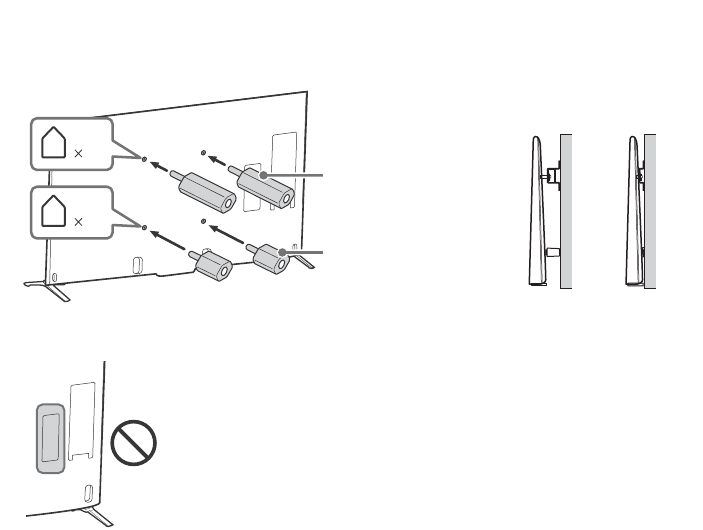 ×

×