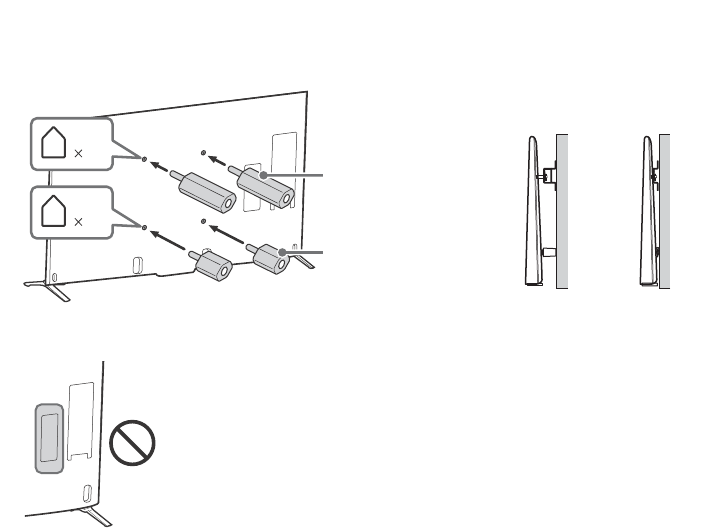 ×

×