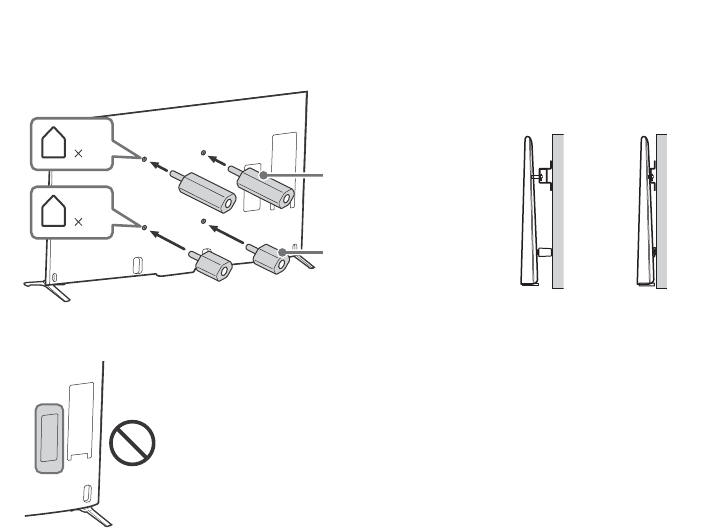 ×

×