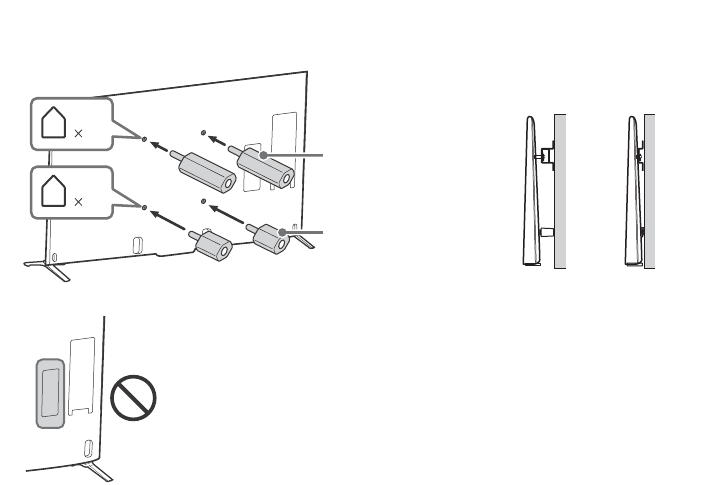 ×
×