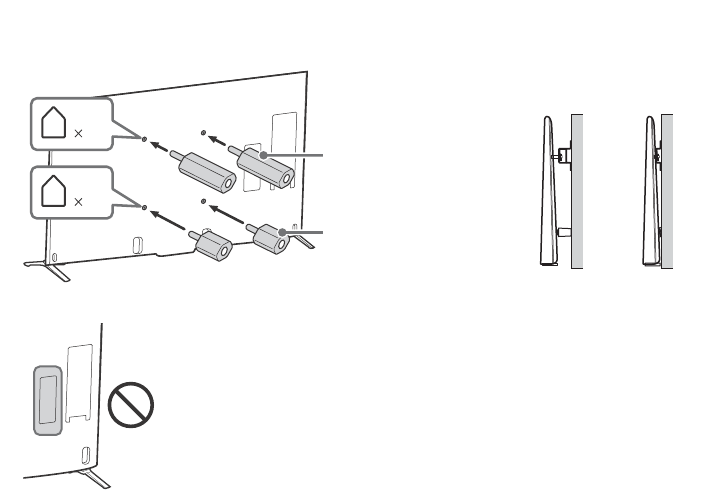 ×

×