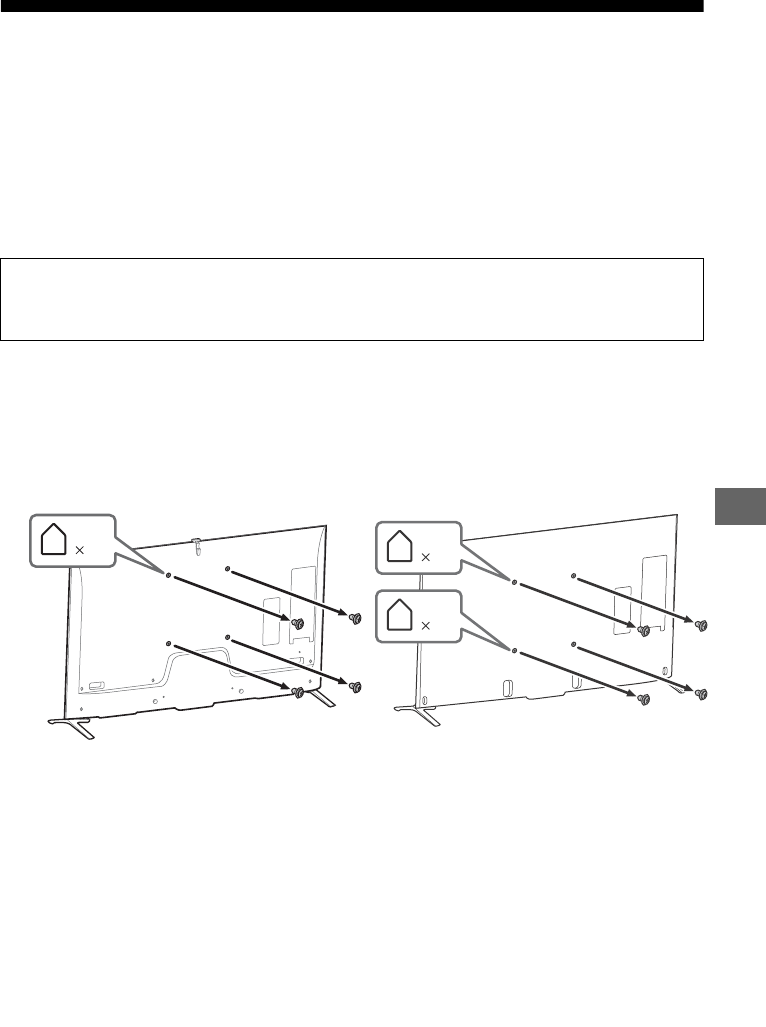 ×

×

×