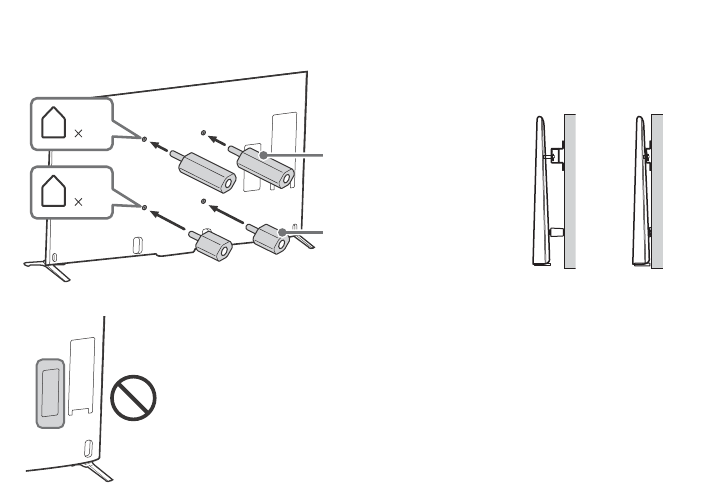 ×

×