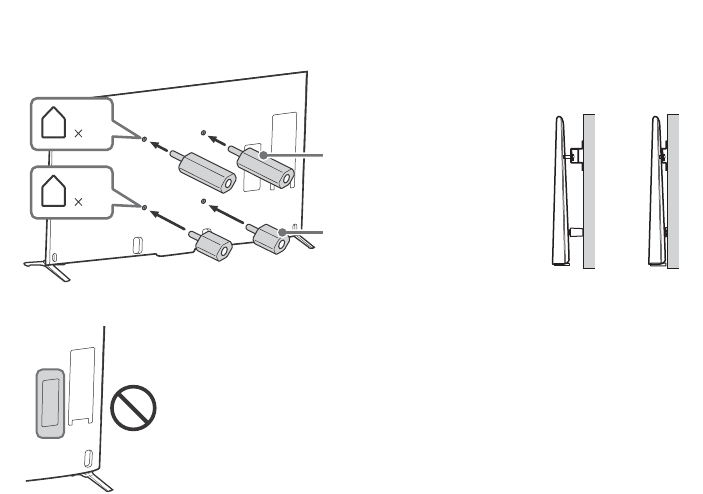 ×

×