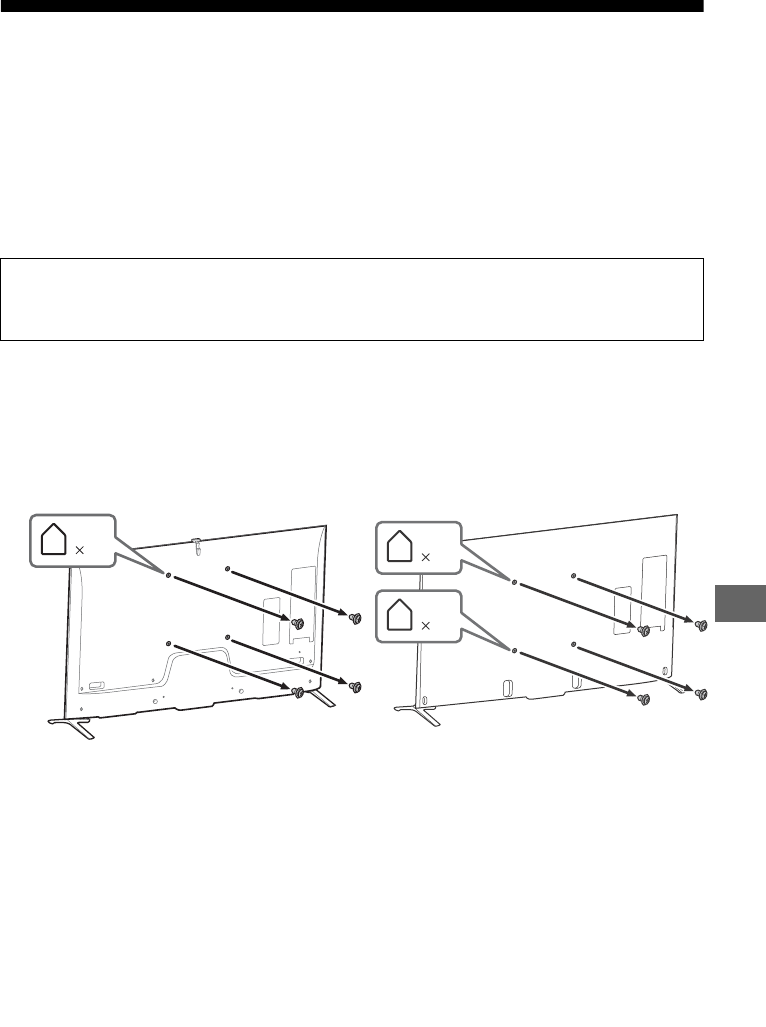 ×

×

×