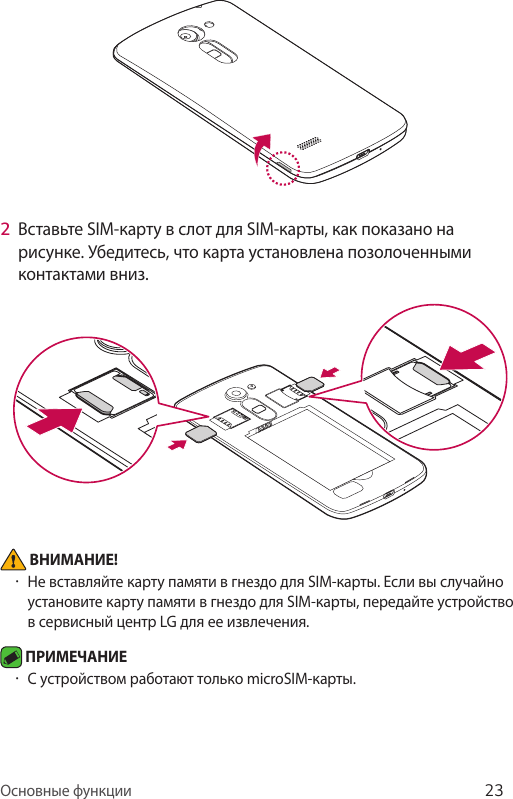 2 Вставьте SIM-карту в слот для SIM-карты, как показано на рисунке. Убедитесь, что карта установлена позолоченными контактами вниз.

ВНИМАНИЕ!

· Не вставляйте карту памяти в гнездо для SIM-карты. Если вы случайно установите карту памяти в гнездо для SIM-карты, передайте устройство в сервисный центр LG для ее извлечения.

ПРИМЕЧАНИЕ

· С устройством работают только microSIM-карты.

Основные функции 23