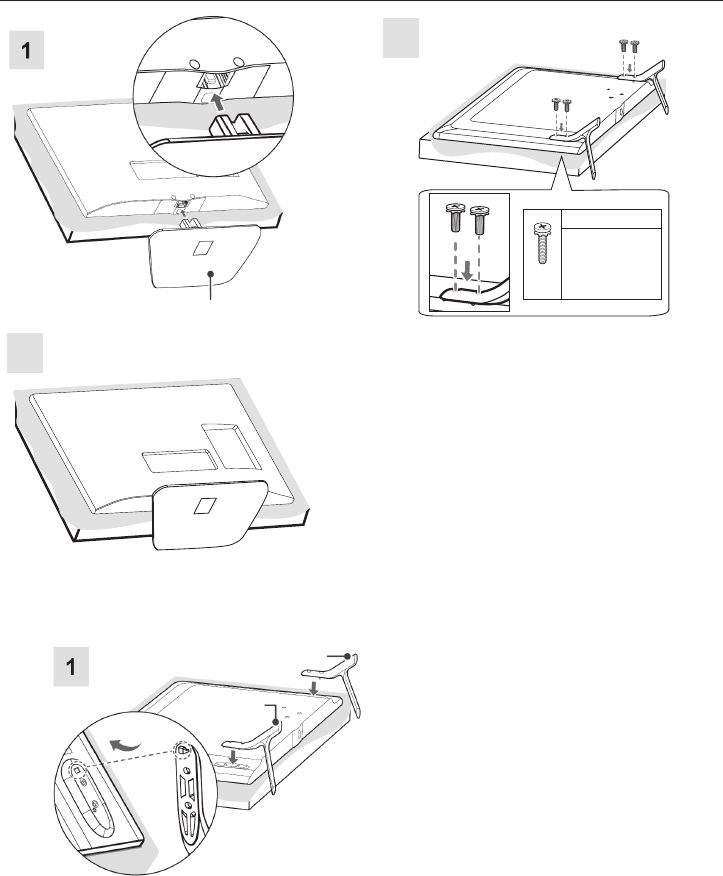 1

1