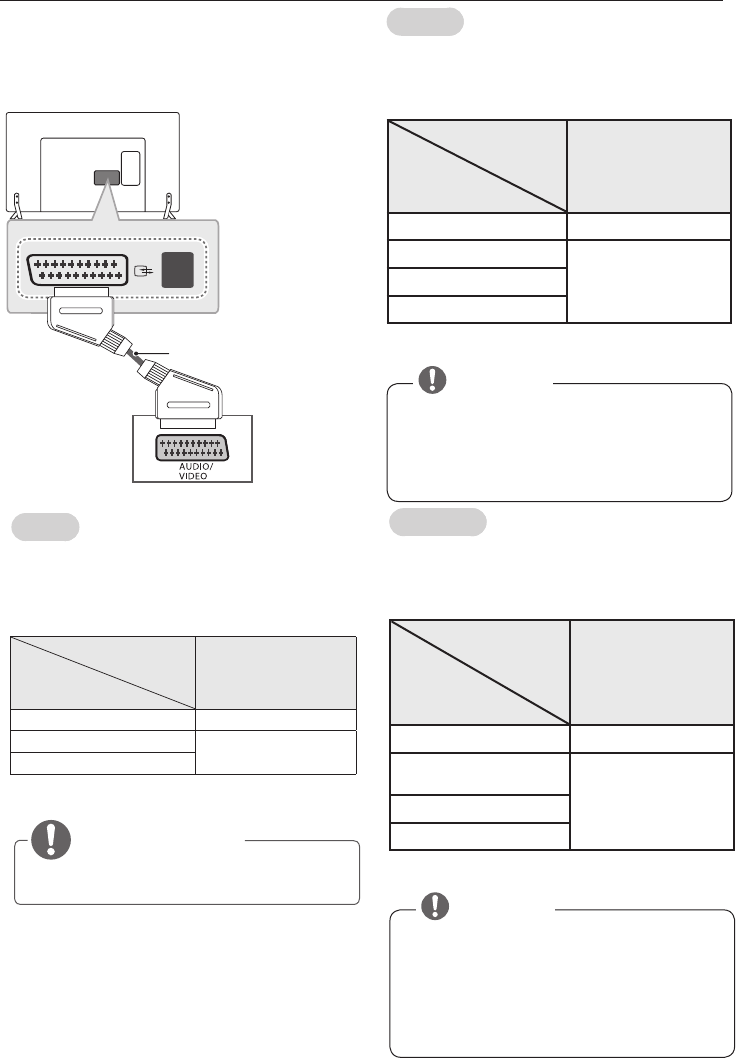 AUDIO/
VIDEO