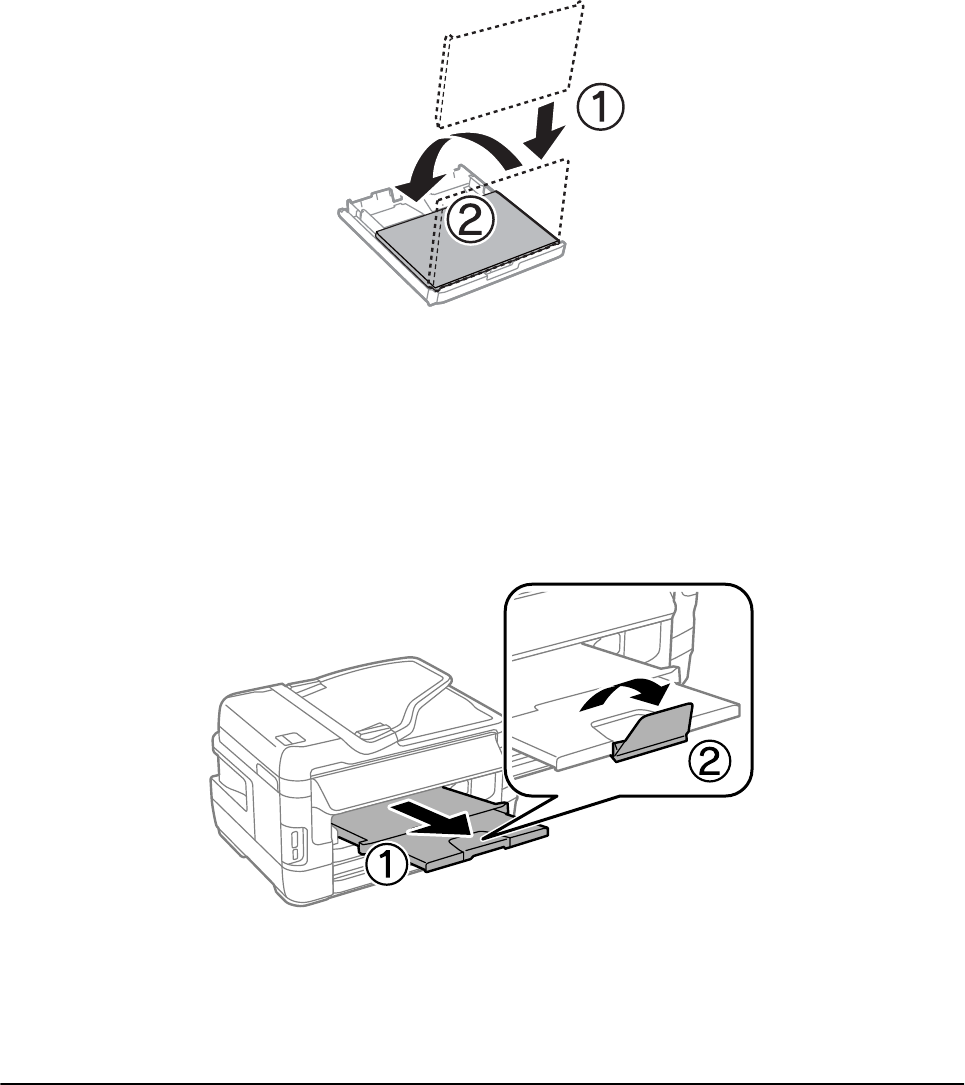 ①
②
①
②