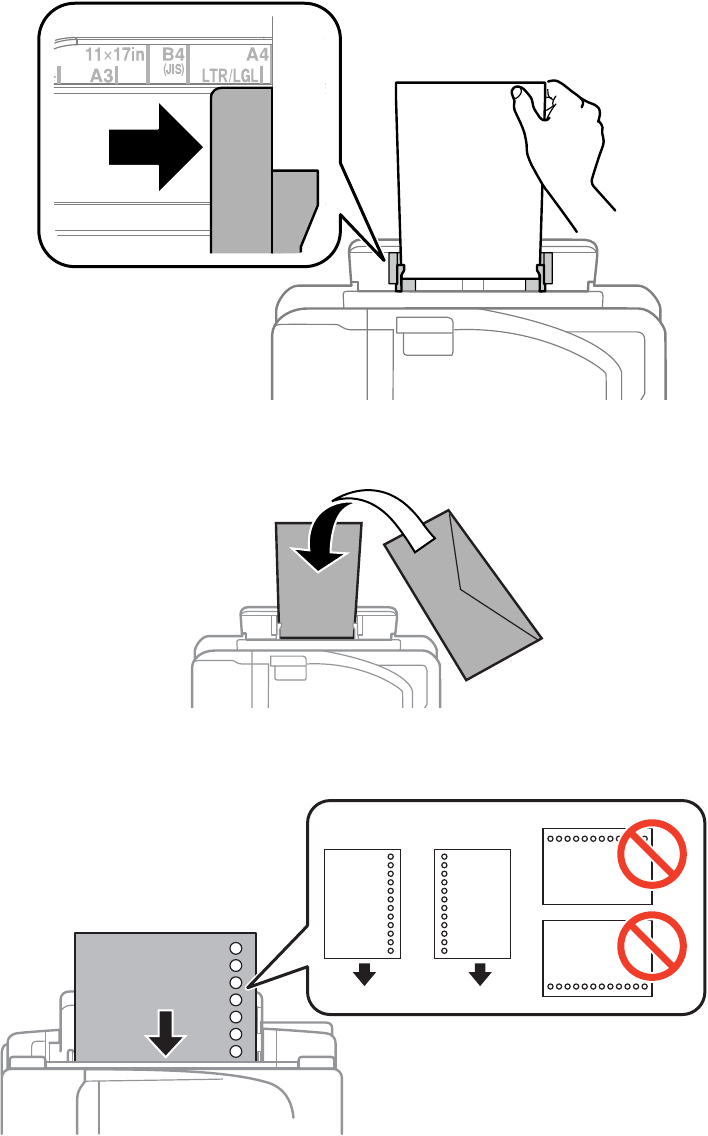 11×17in
A3
B4
(JIS)
A4
LTR/LGL