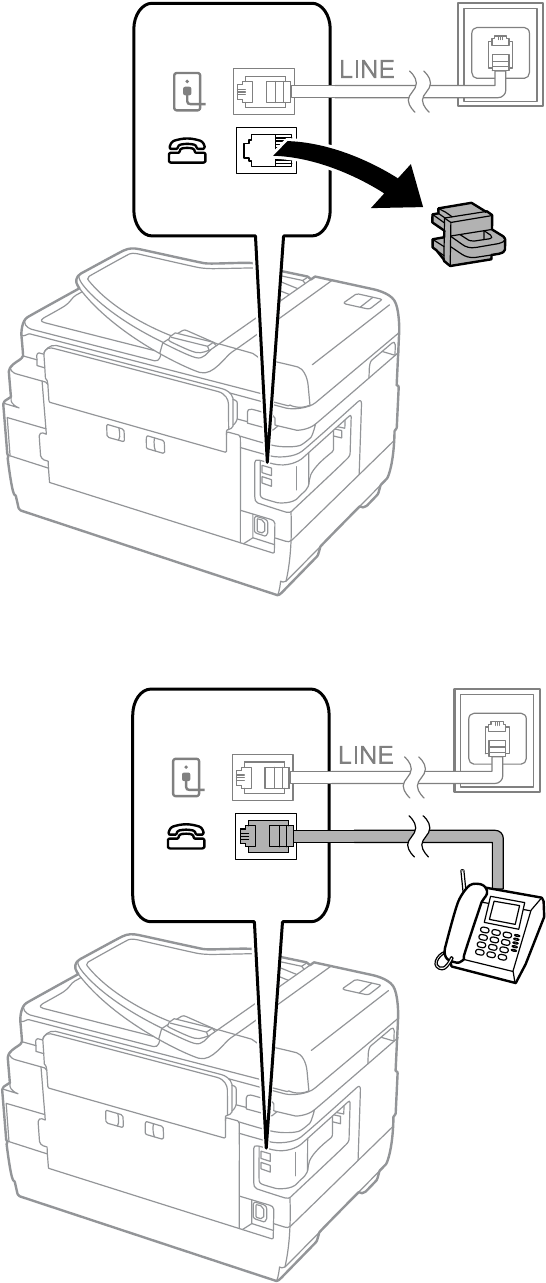 LINE

LINE