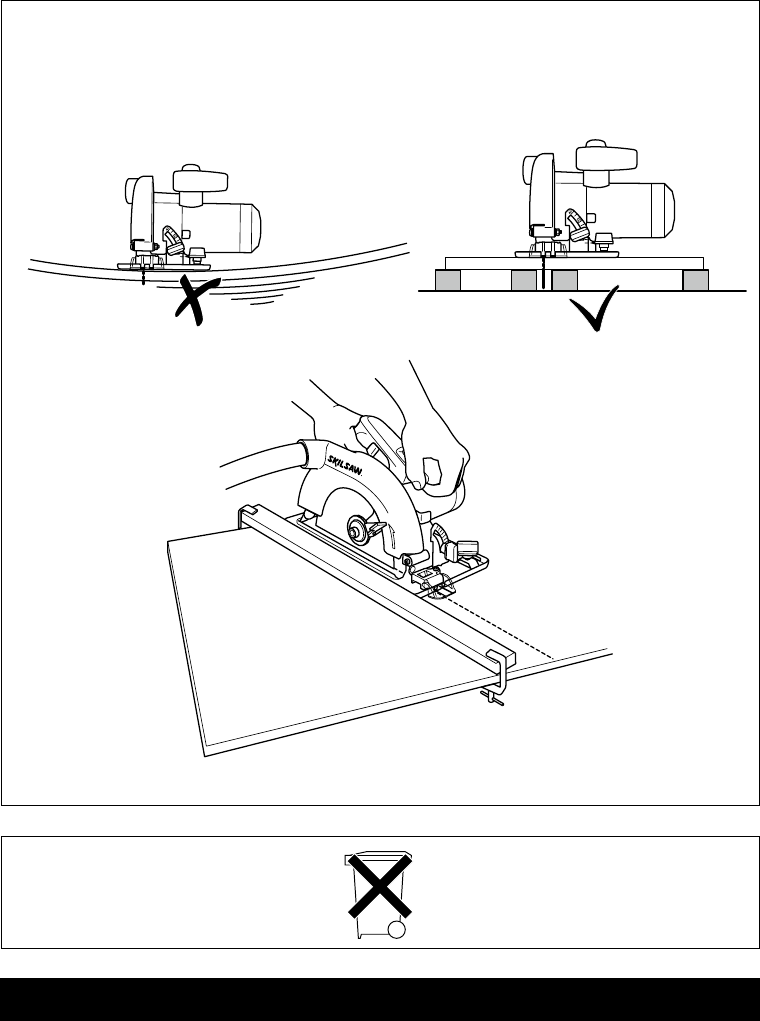 SKILSAW