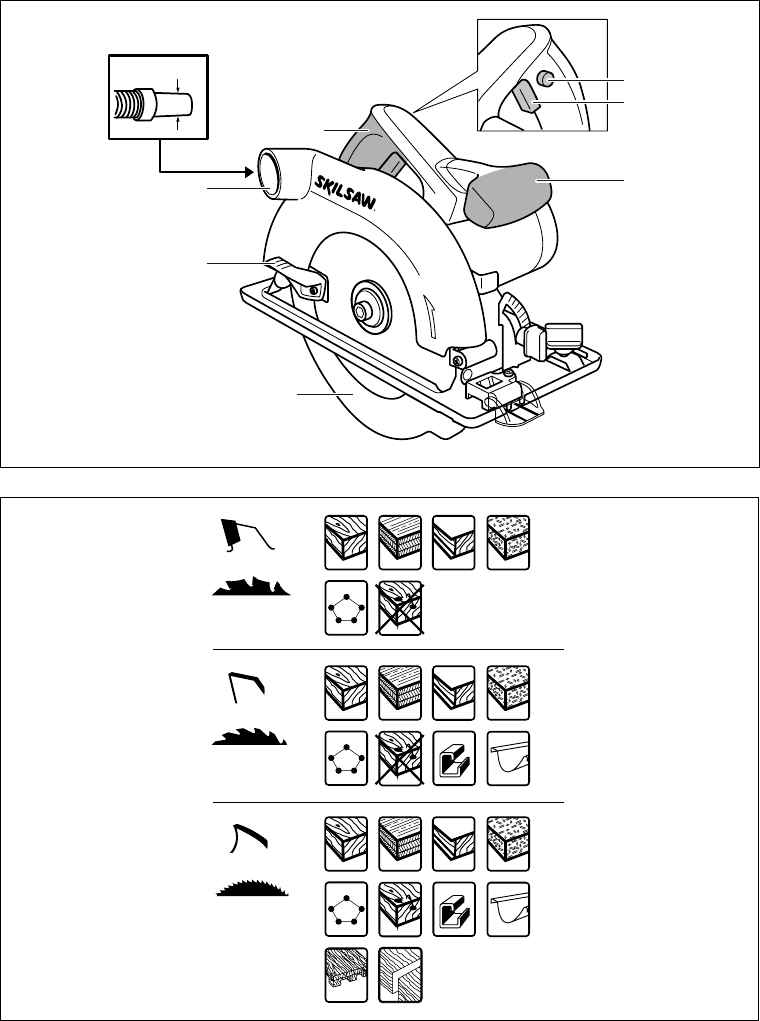 SKILSAW