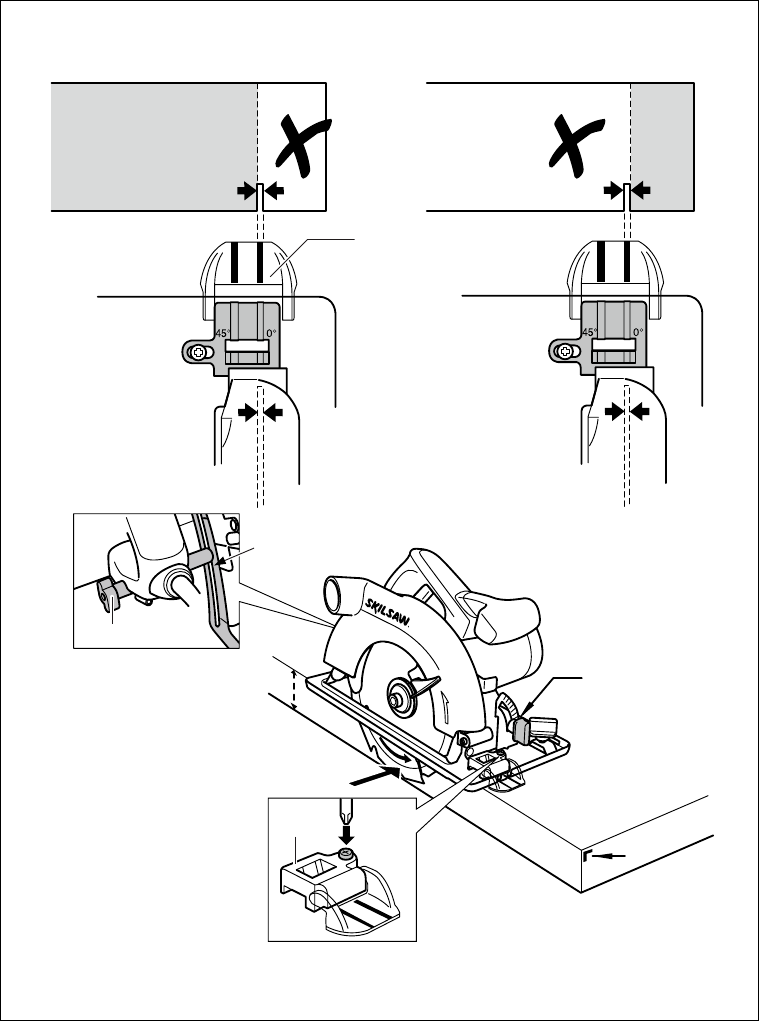 45°
0°
45°
0°
SKILSAW