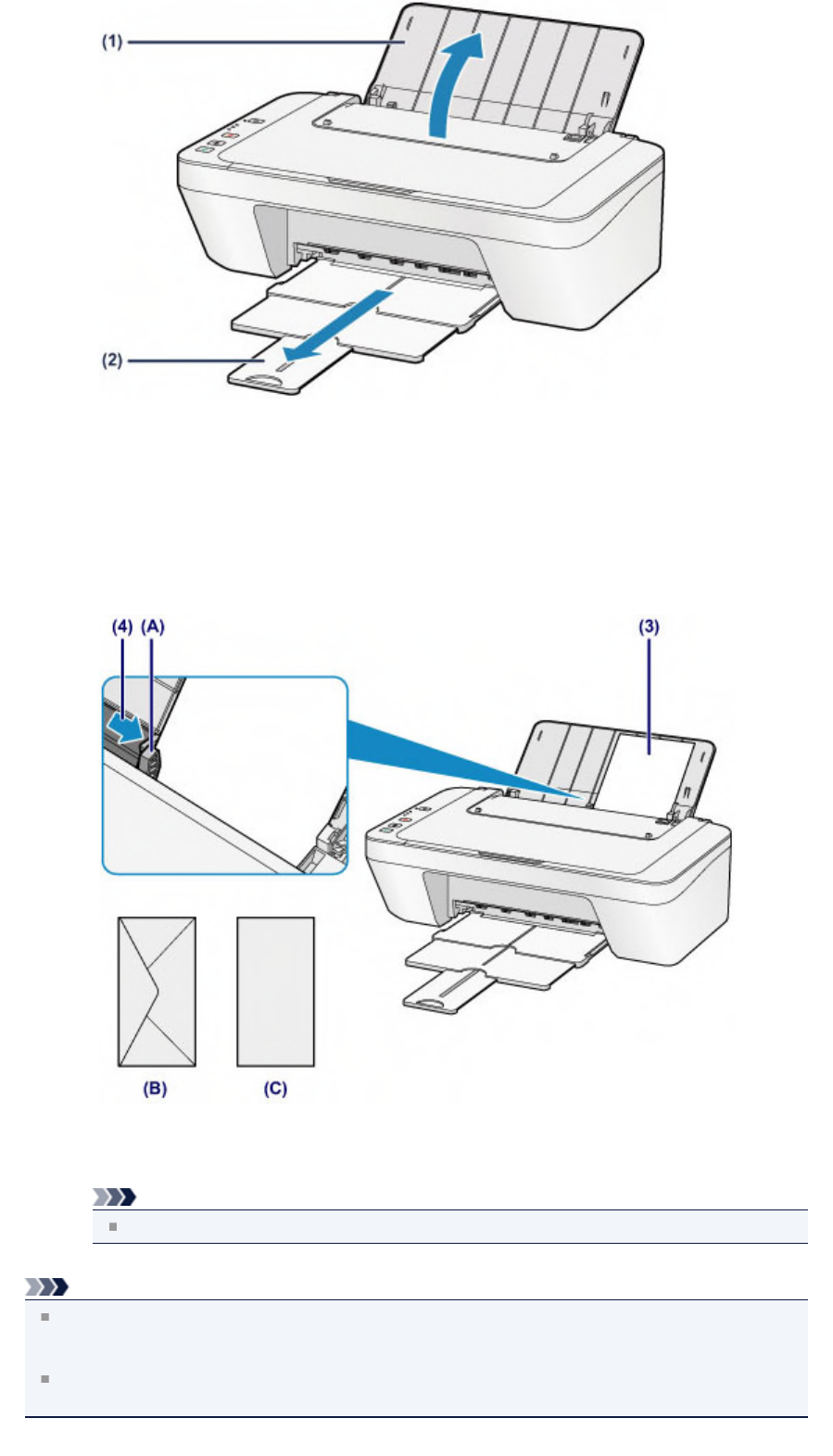 (1)

(2)

(4) (A)

(3)

(B)

(C)