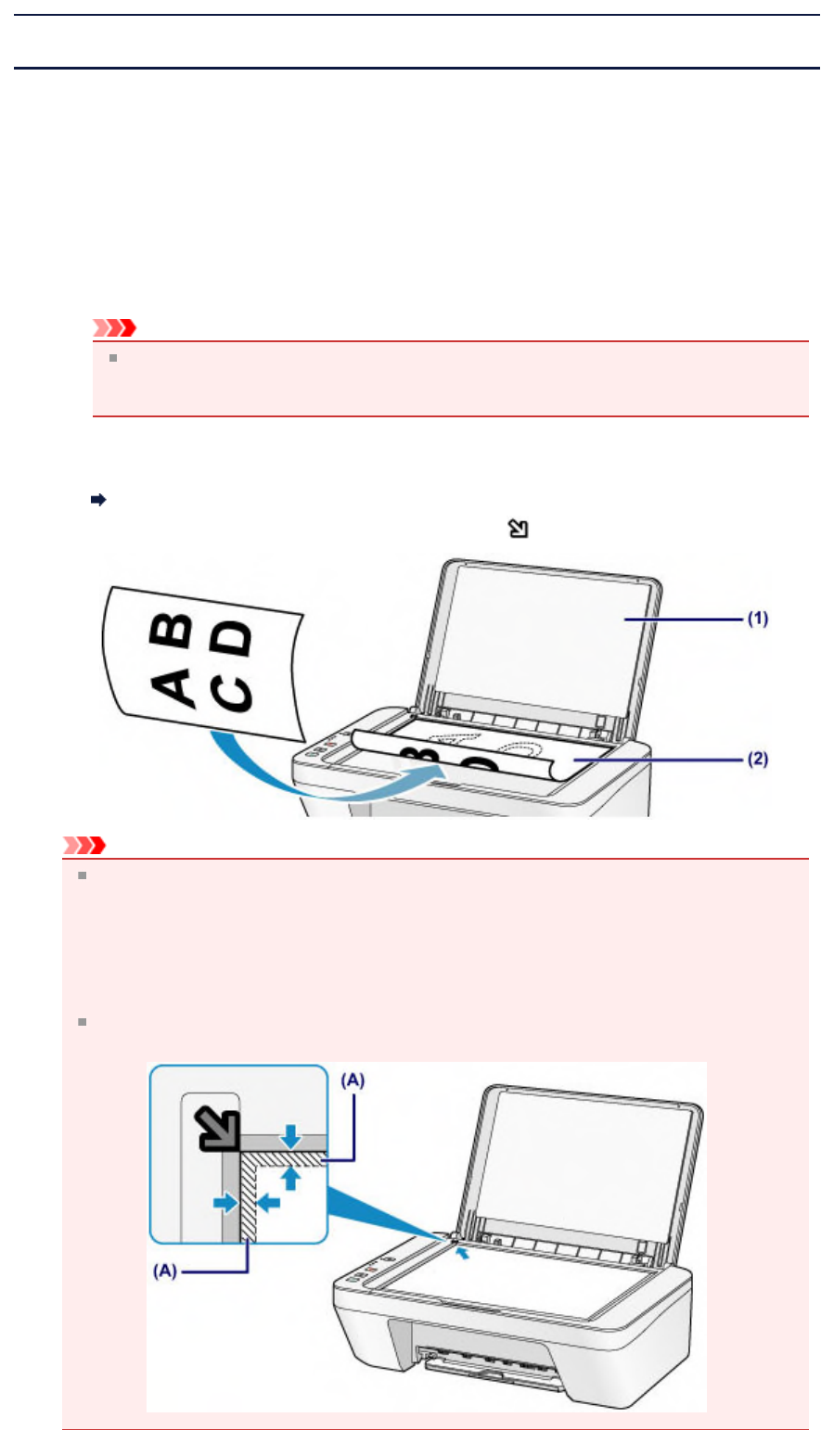 A B C D

(1)

(2)

(A)

(A)