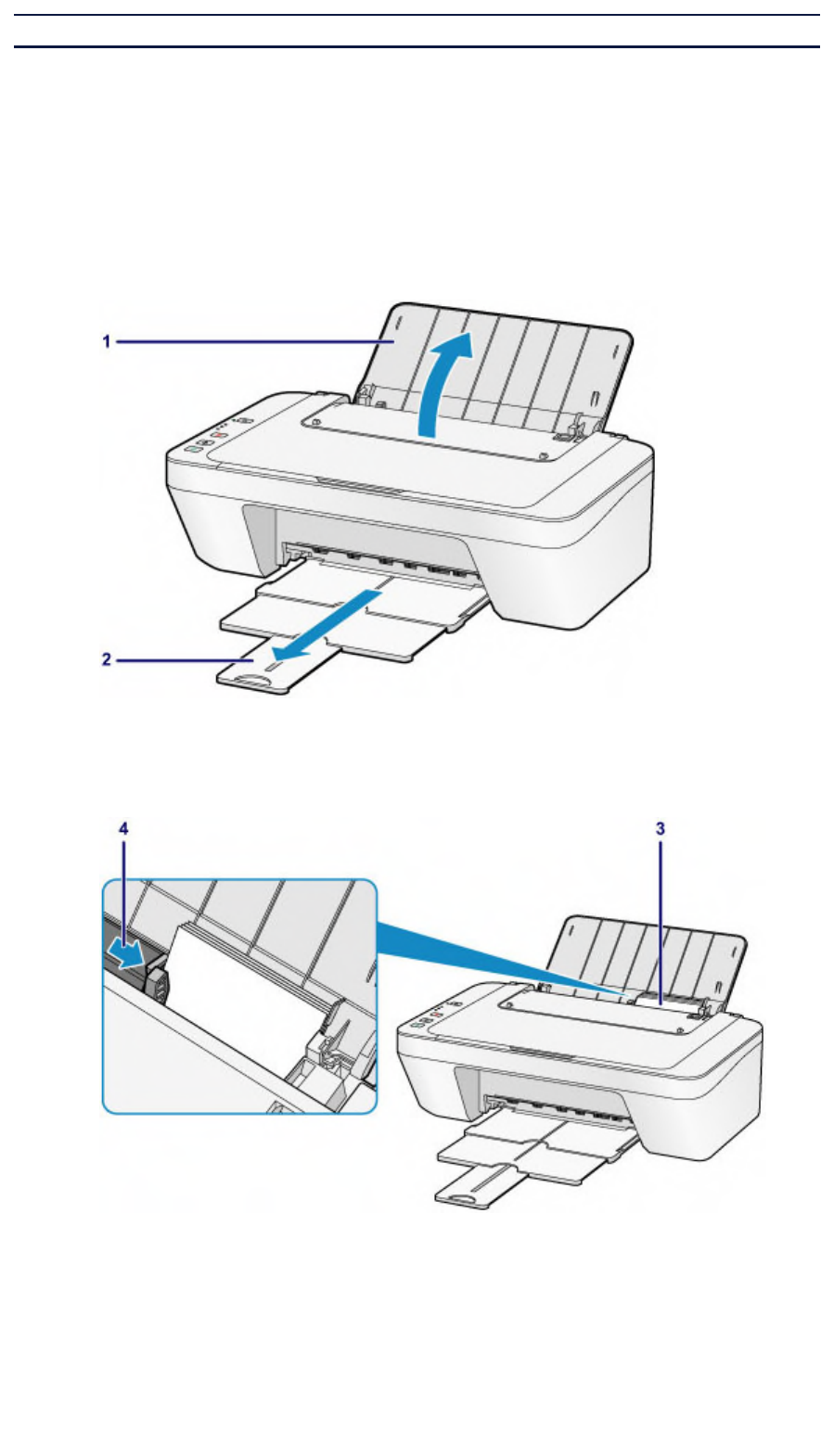 1

2

4

3