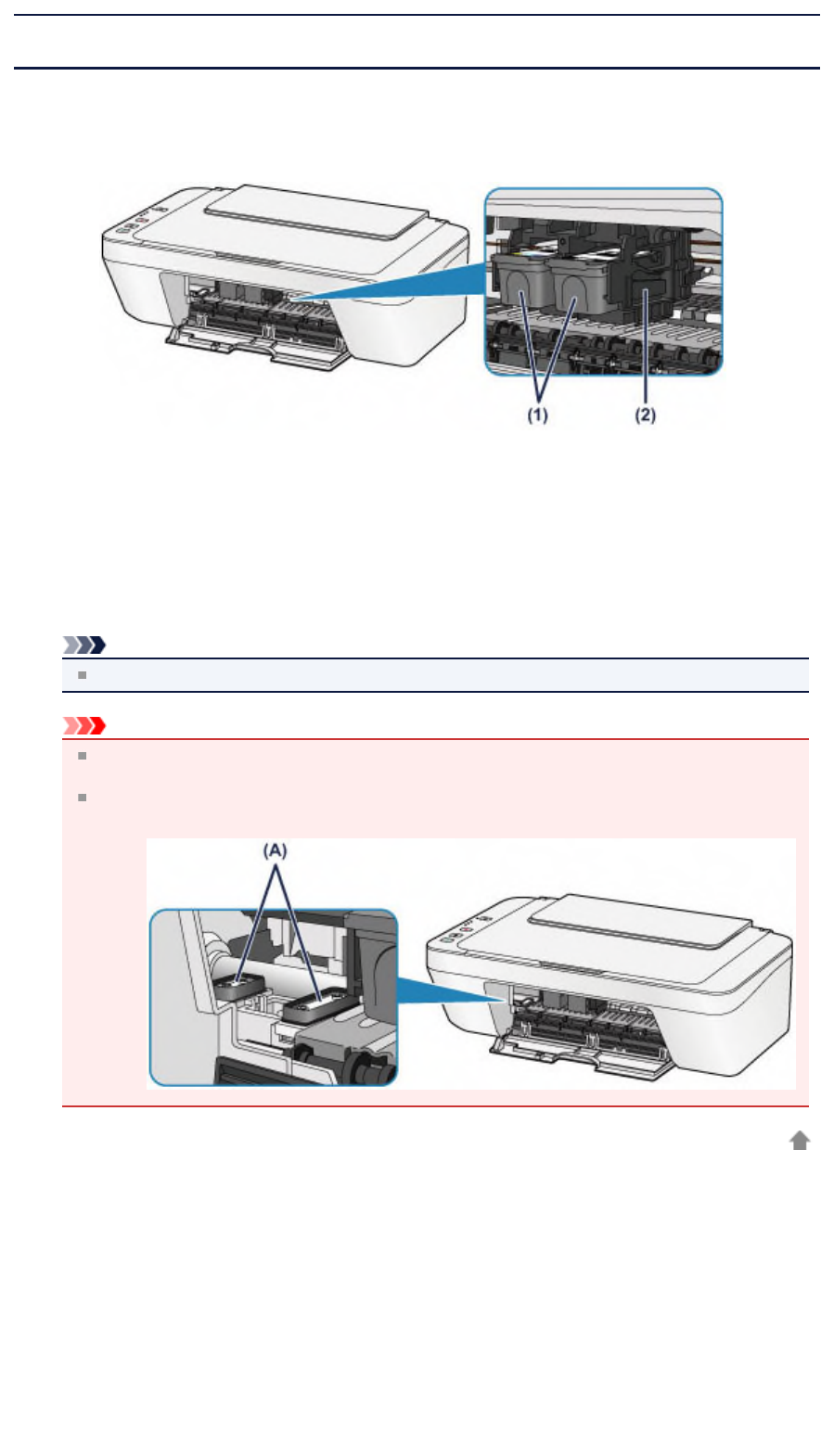 (1)
(2)
(A)