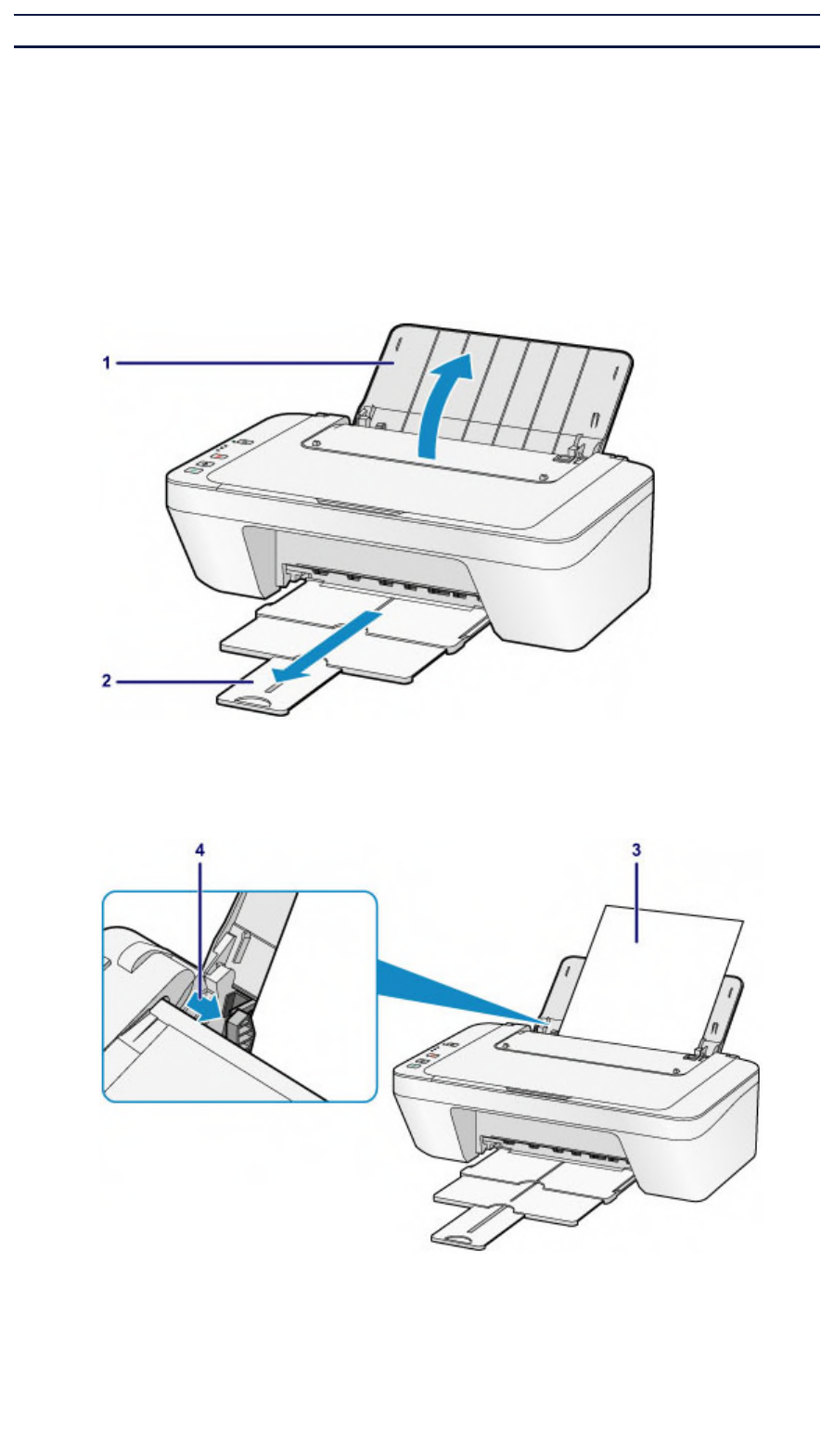 1

2

4

3