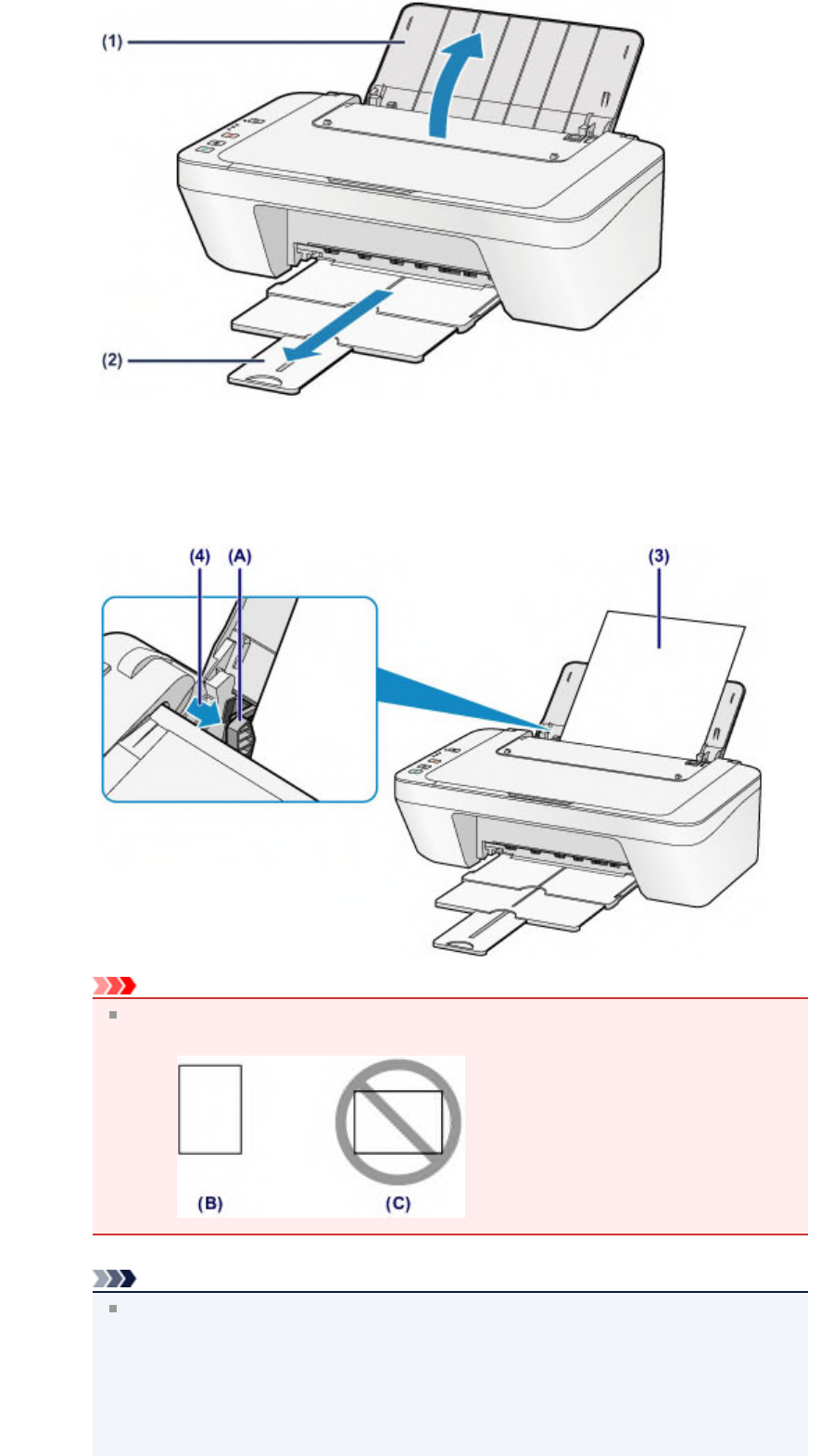 (1)

(2)

(4) (A)

(3)

(B) (C)