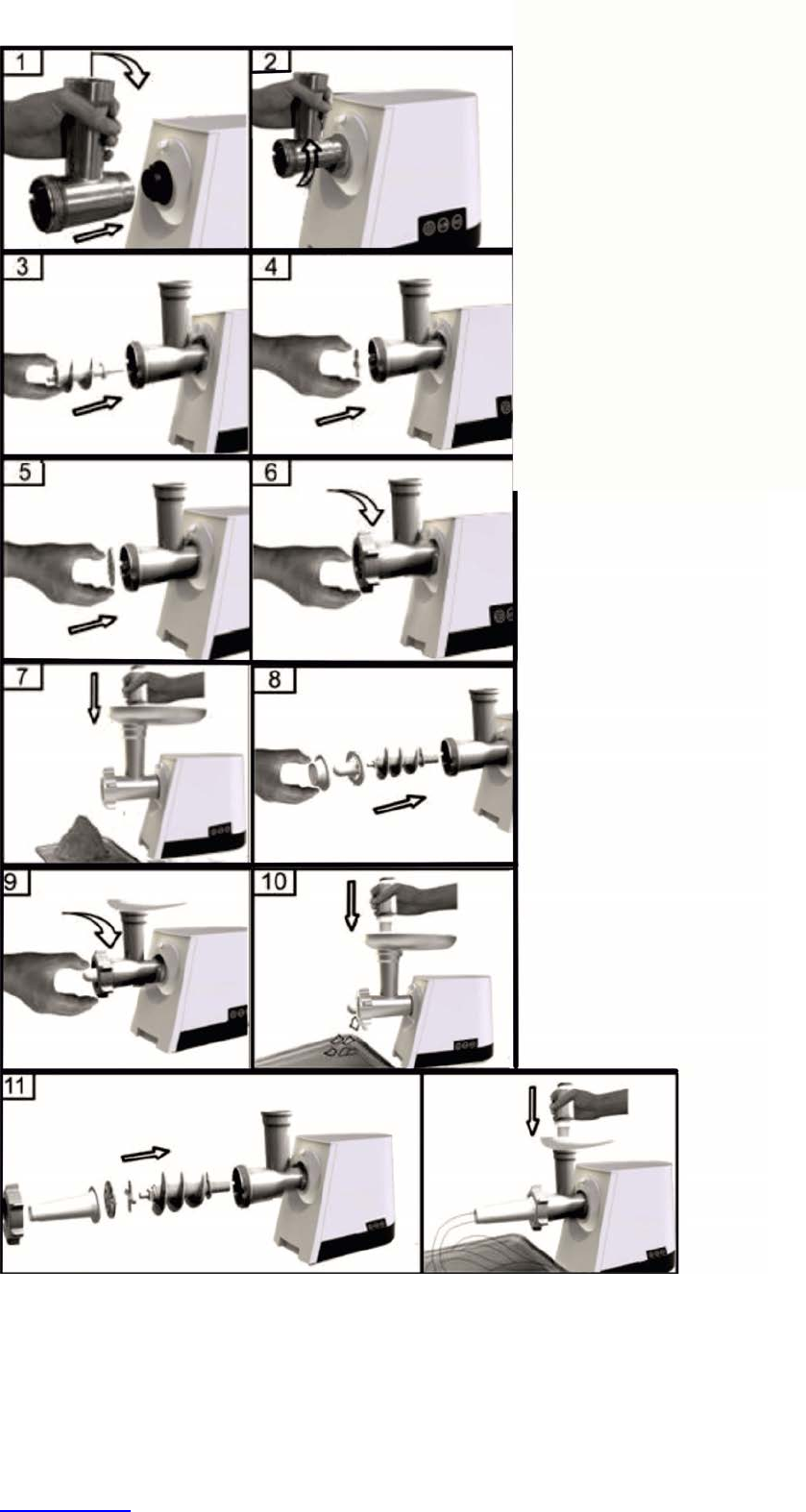 1

2

3

4

5

6

7

8

9

10

11