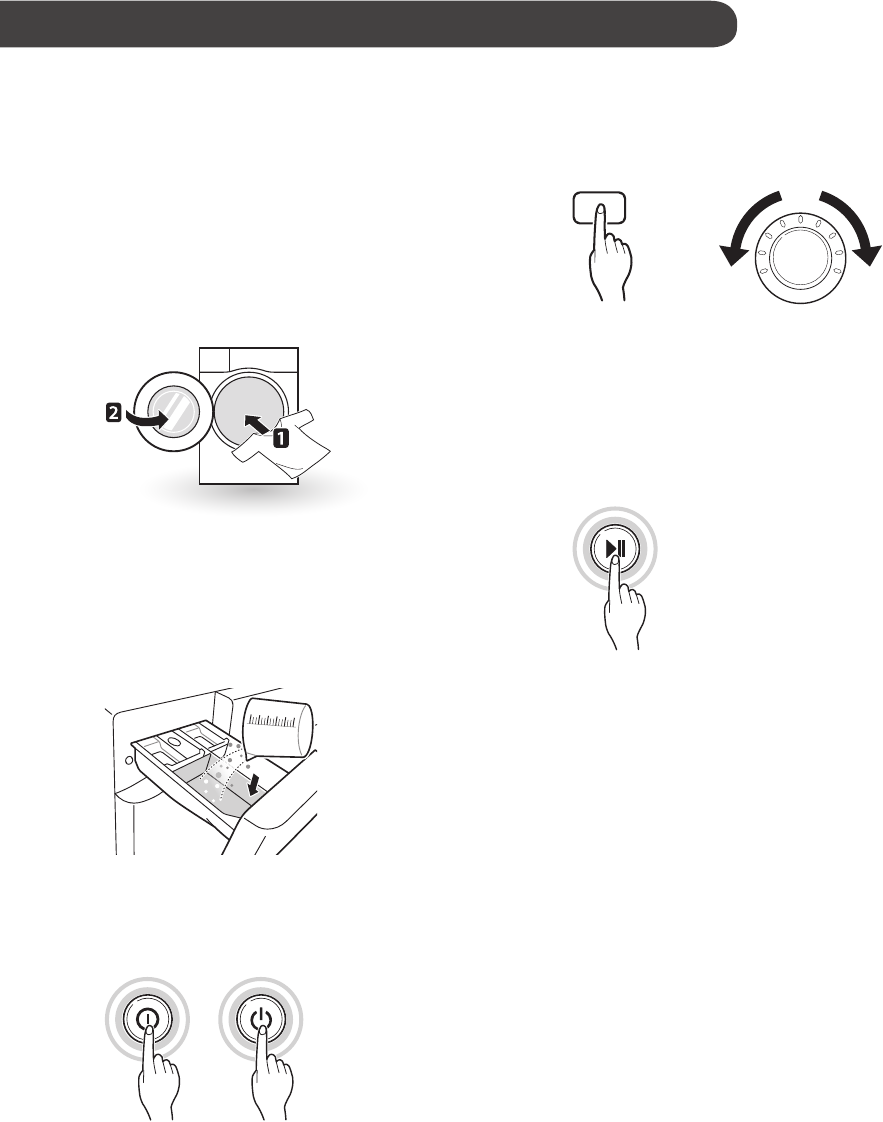 2
1