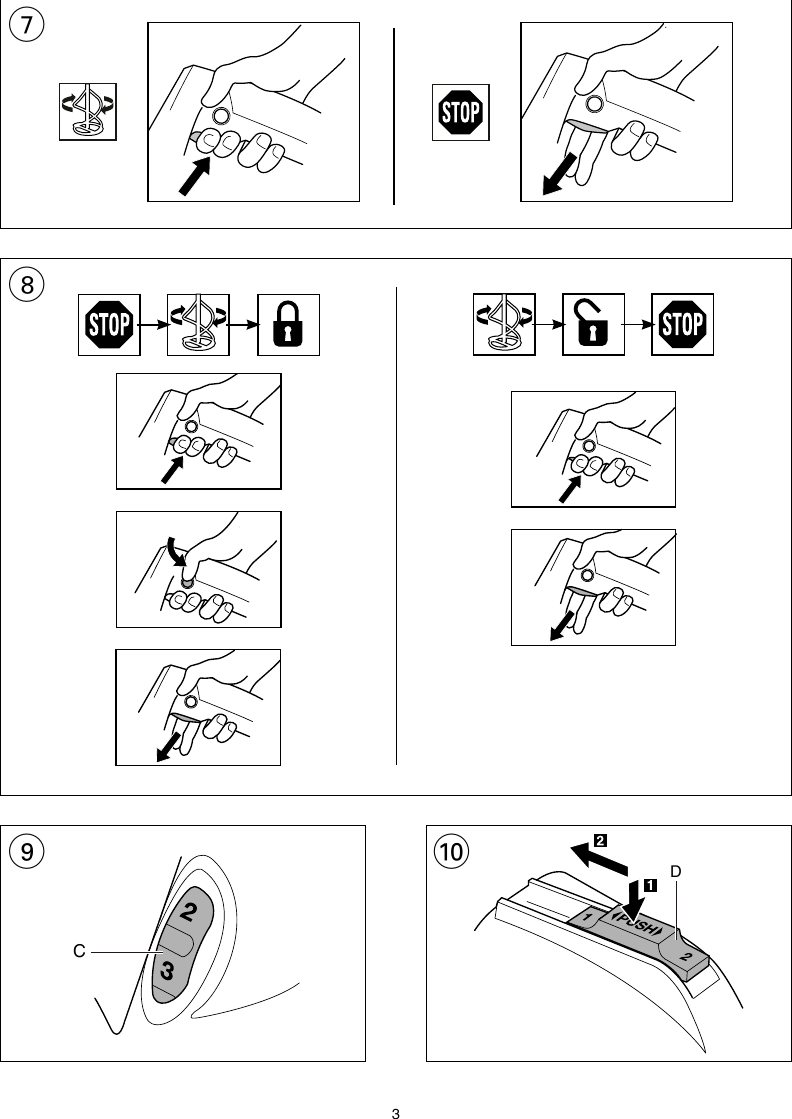 7

STOP

8

STOP

STOP

9

2

C

3

10

2

1

D

1

PUSH

2

3