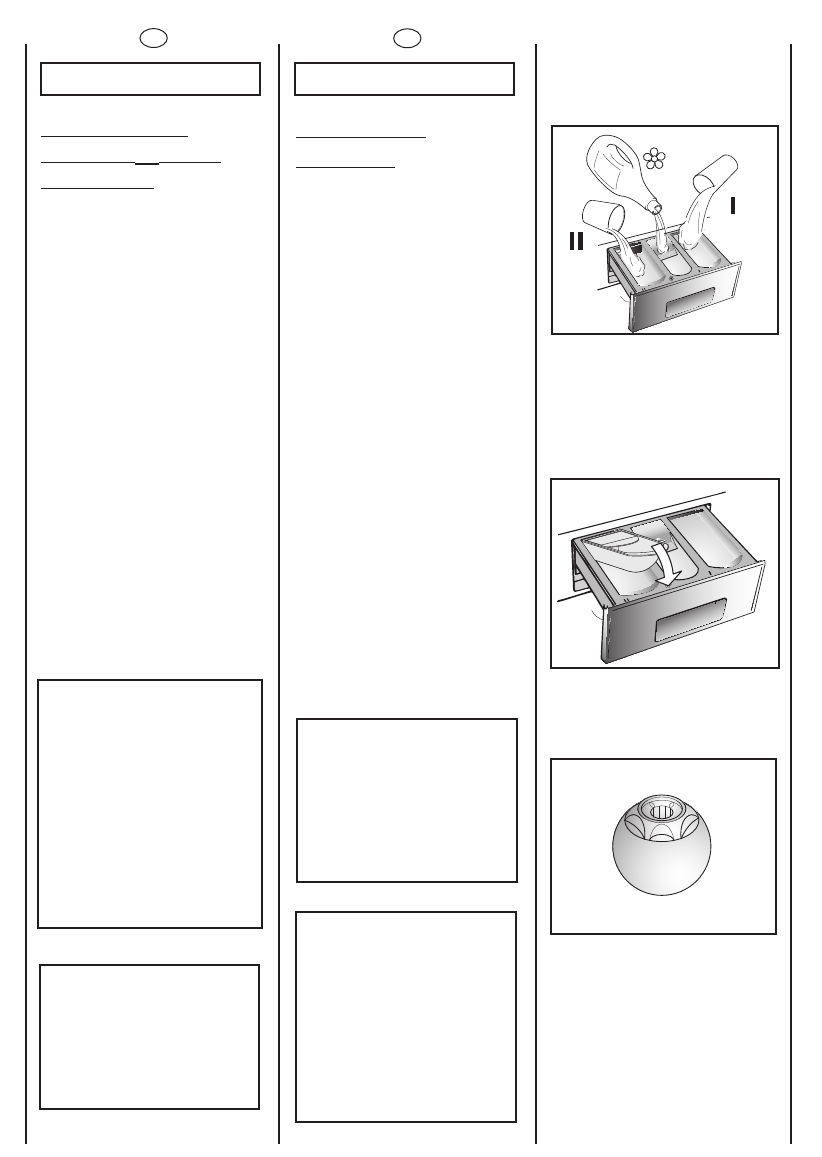 II

I