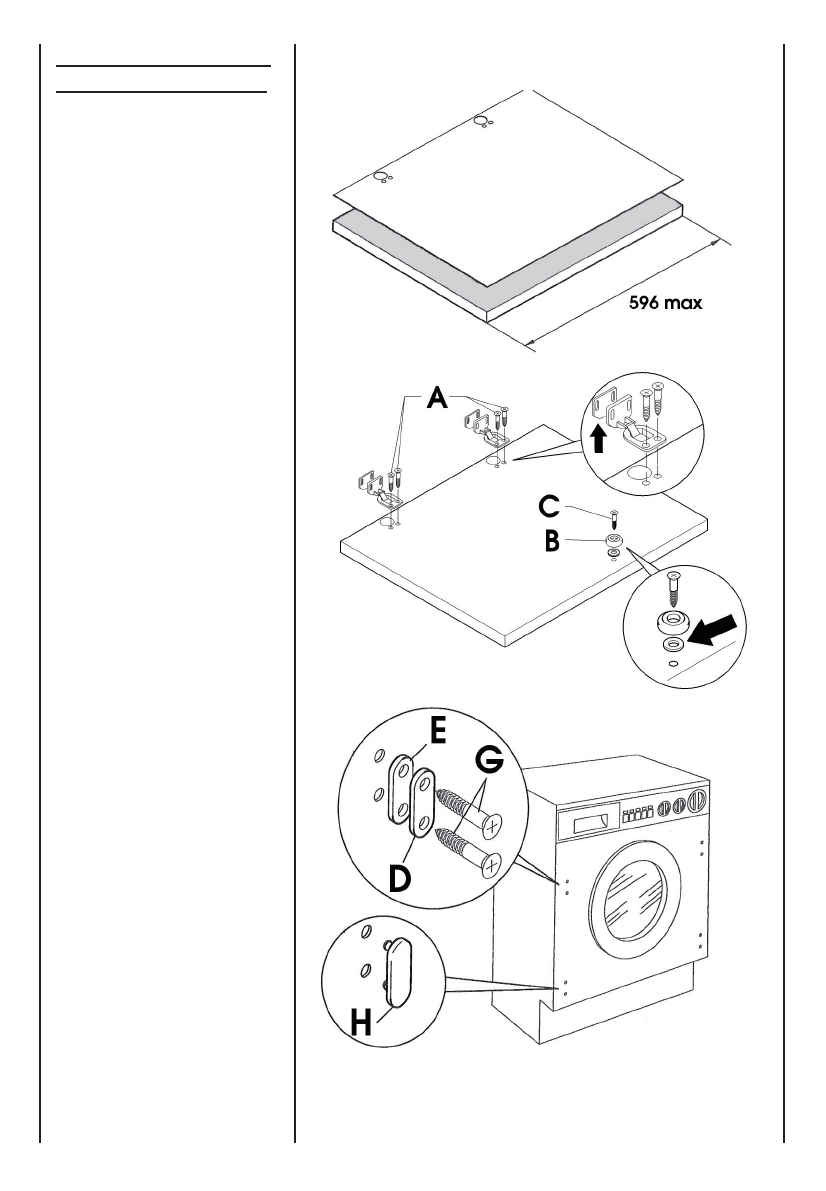 596 max

A

C

B

E

G

D

H