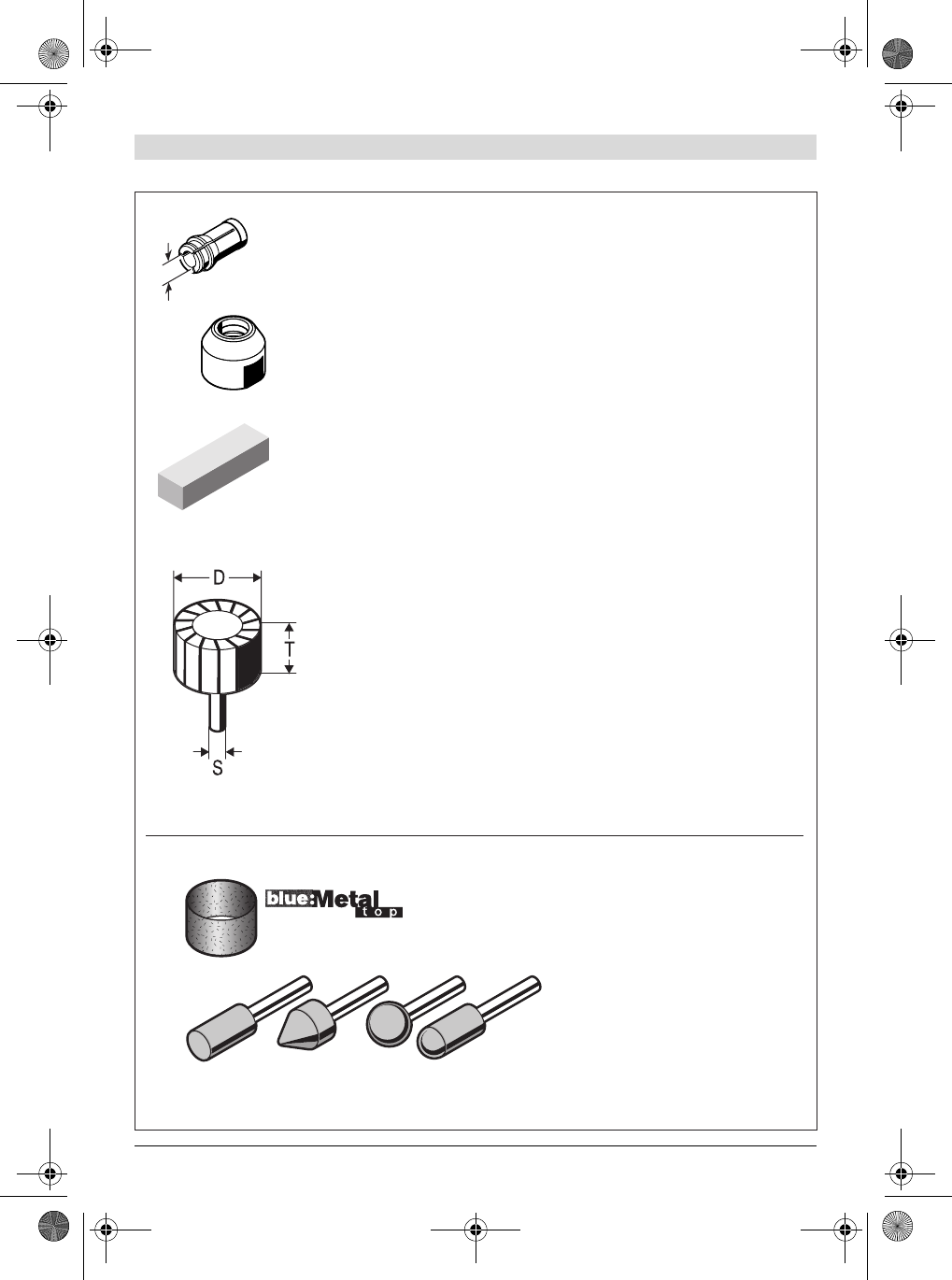 D

T

S

blue:Metal
top