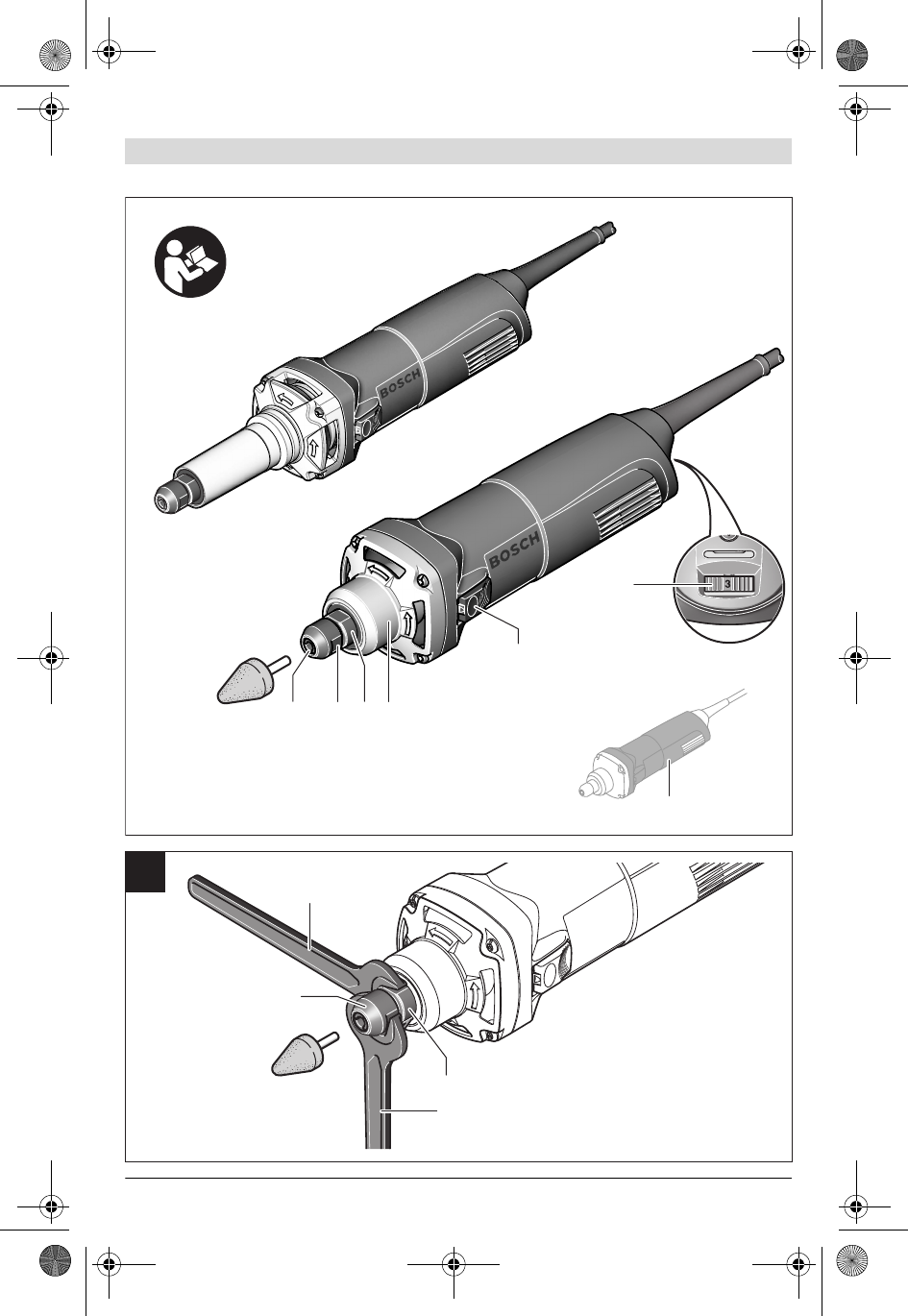 BOSCH

BOSCH

3