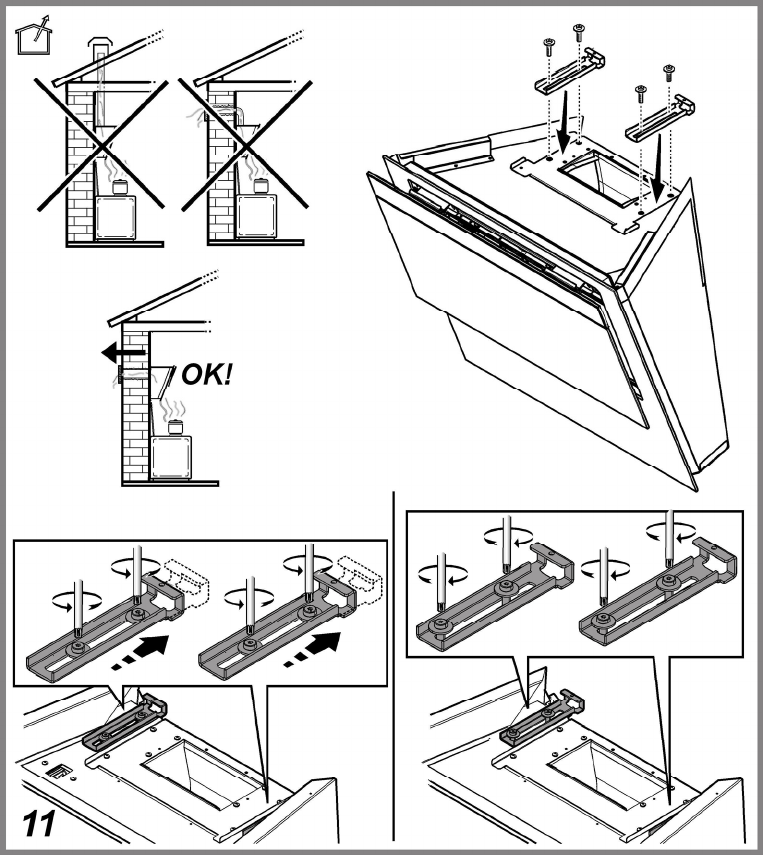 OK!

11