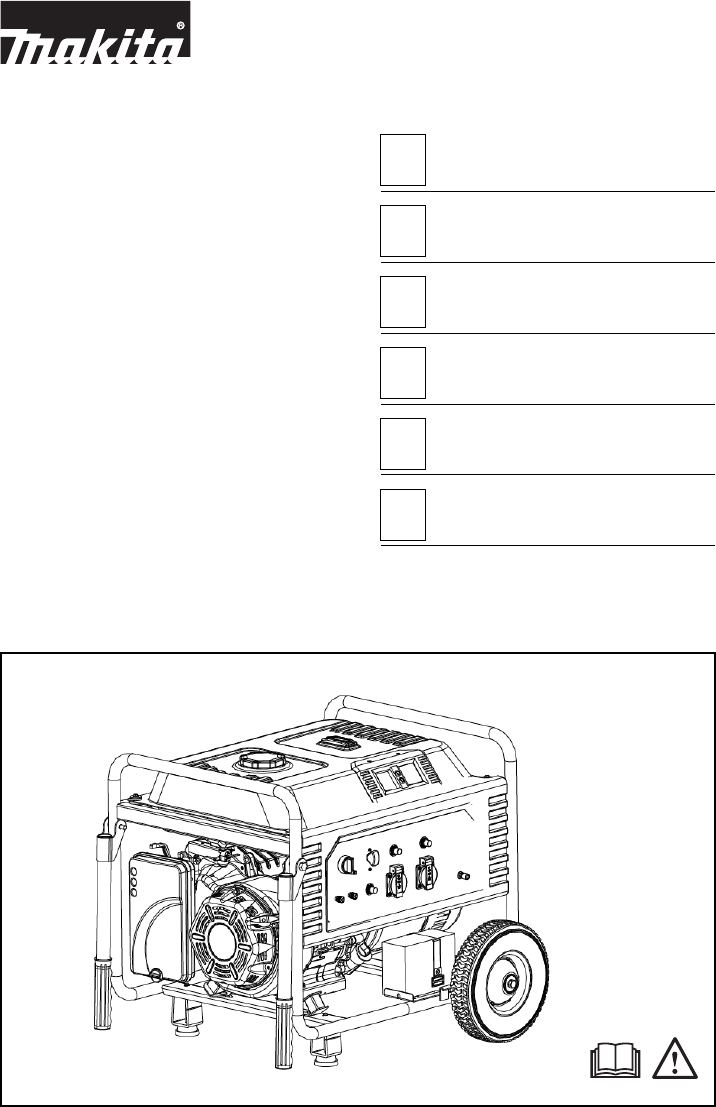 makita®