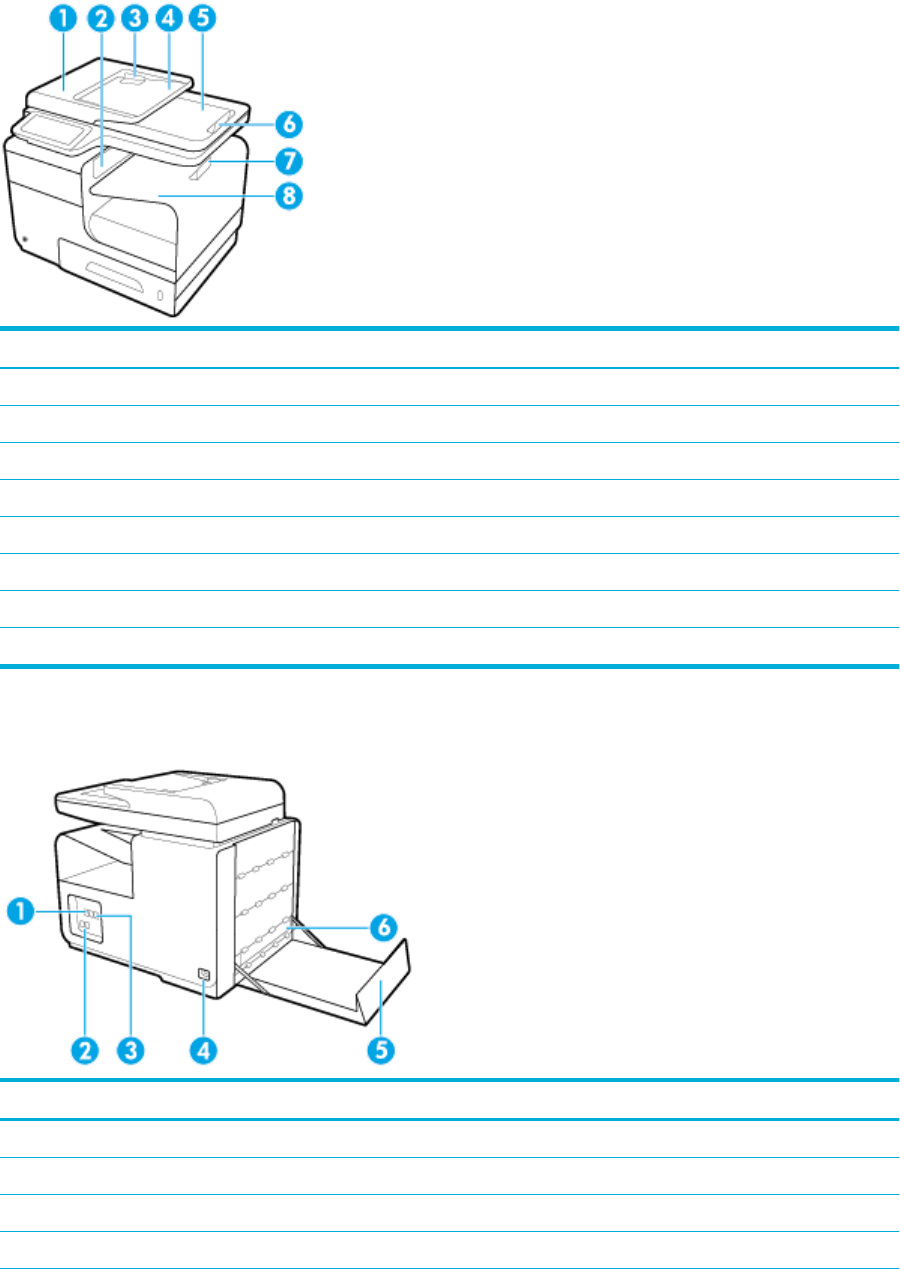 1 2 3 4 5

6

7

8

1

6

2 3 4 5