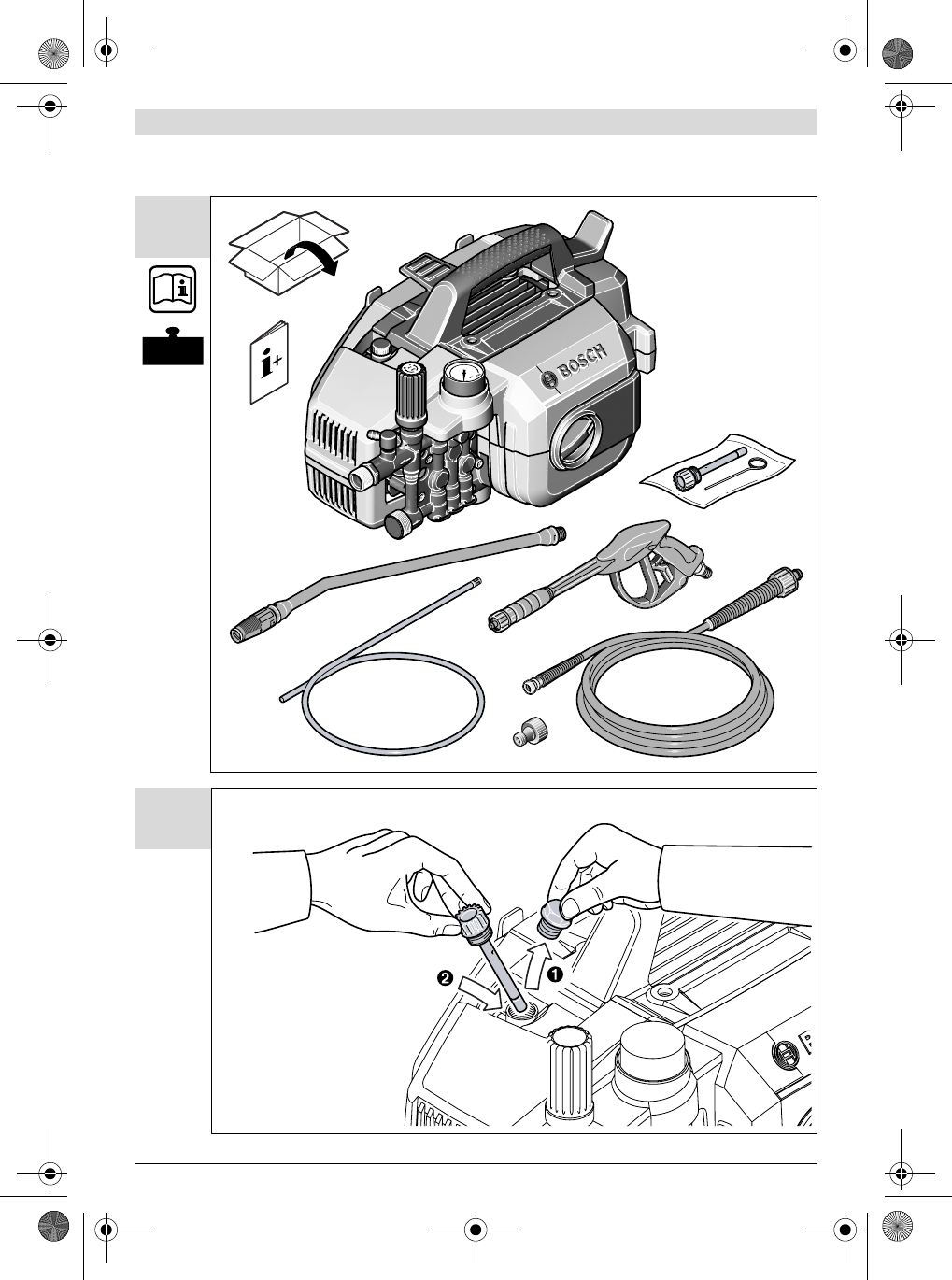 i+

BOSCH

❷

❶