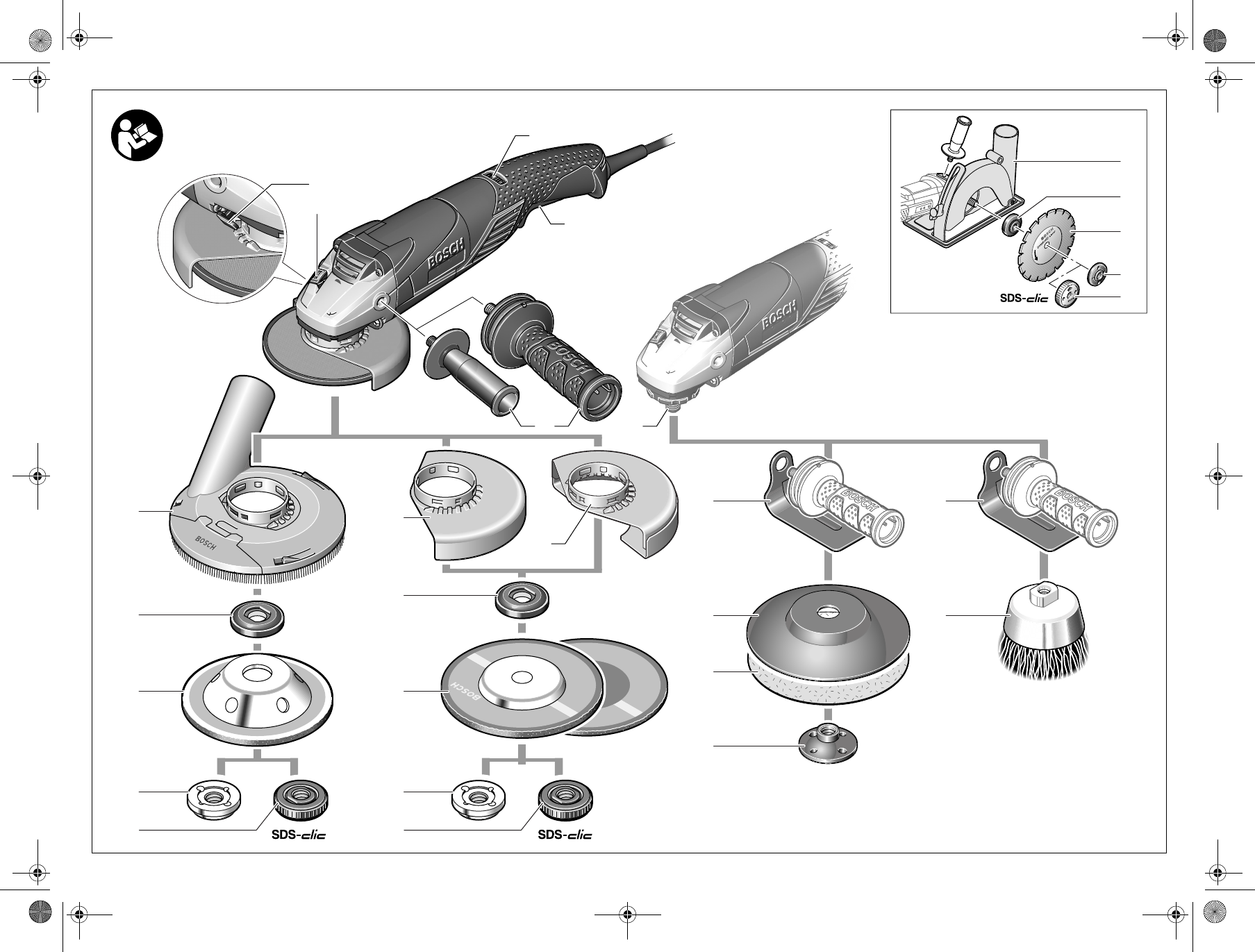 BOSCH

BOSCH

BOSCH

SDS-clic

BOSCH

BOSCH

BOSCH

BOSCH

BOSCH

SDS-clic

SDS-clic