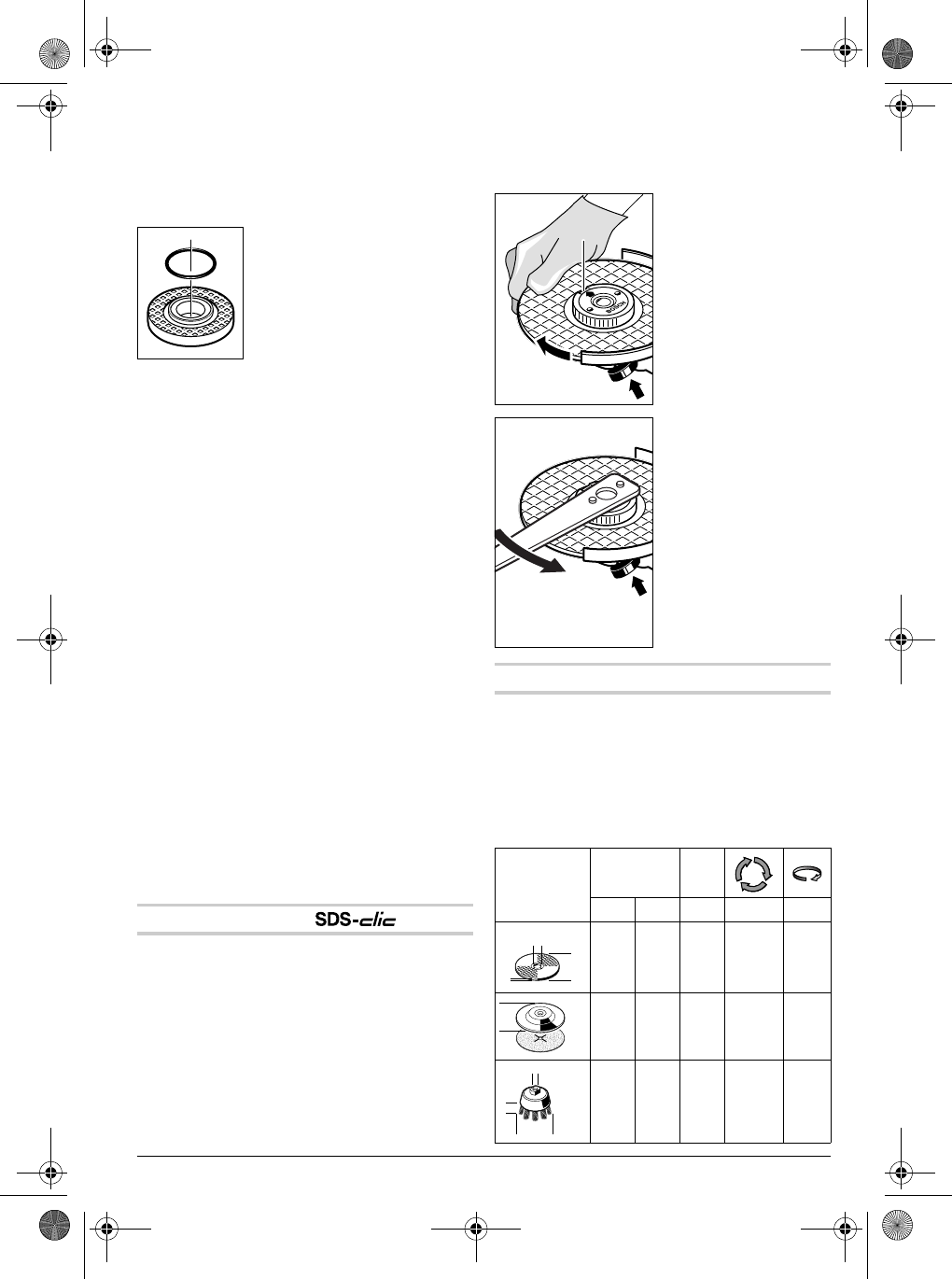 SDS-clic