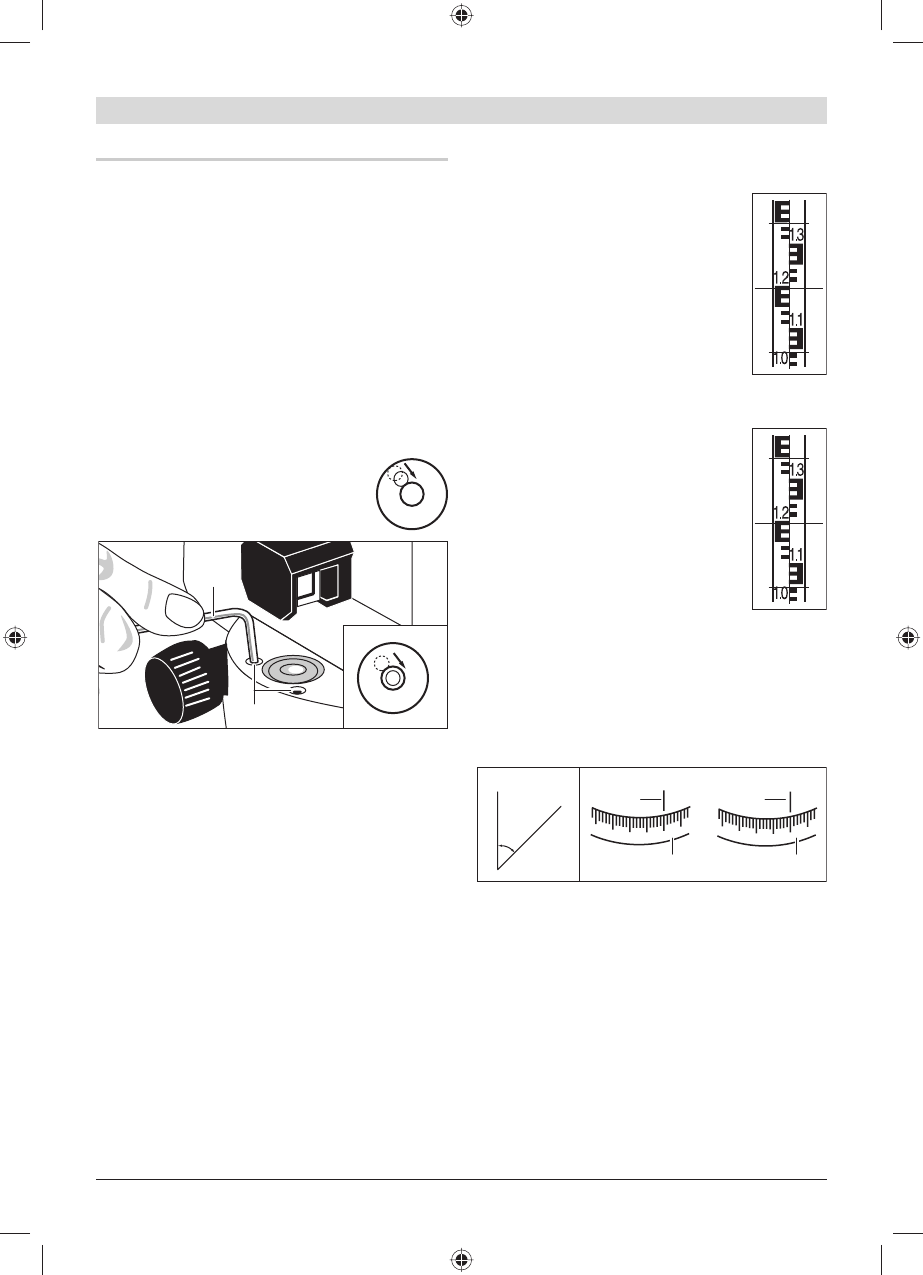 1.3
1.2
1.1
1.0

1.3
1.2
1.1
1.0