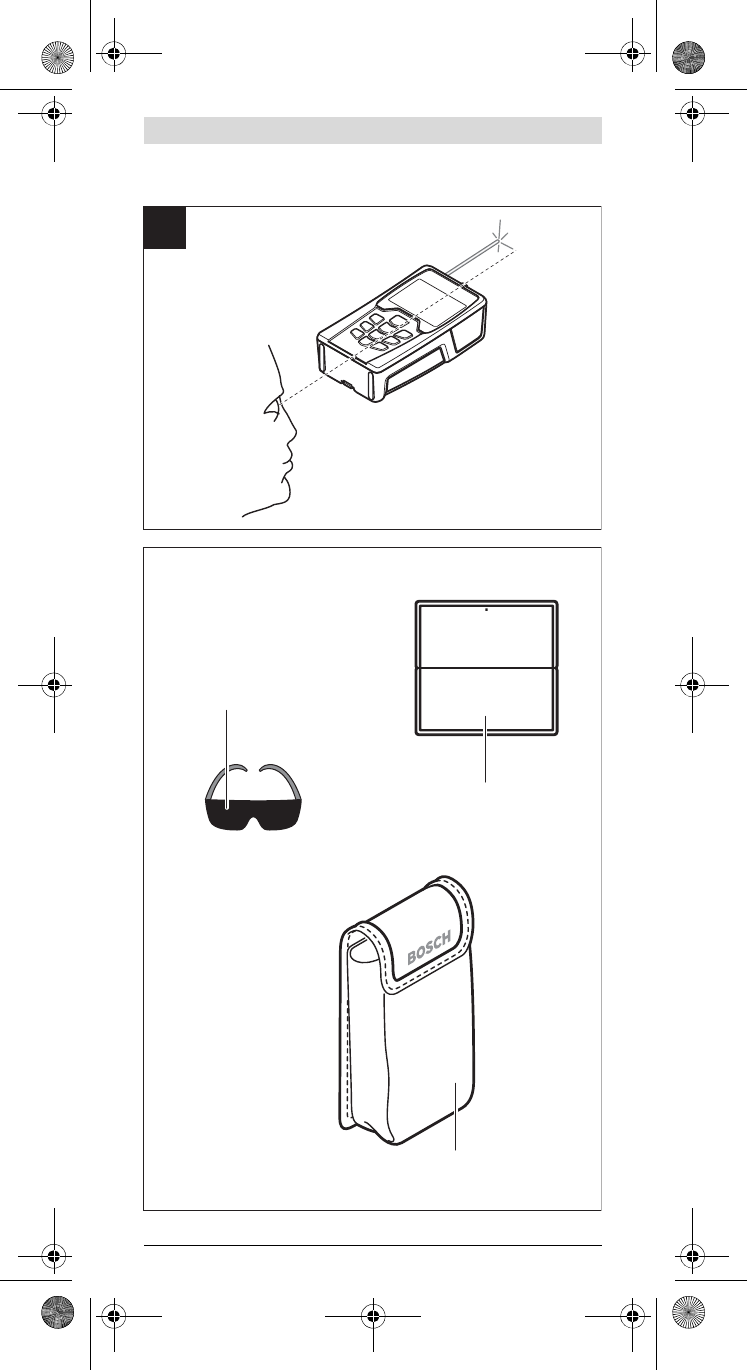 BOSCH