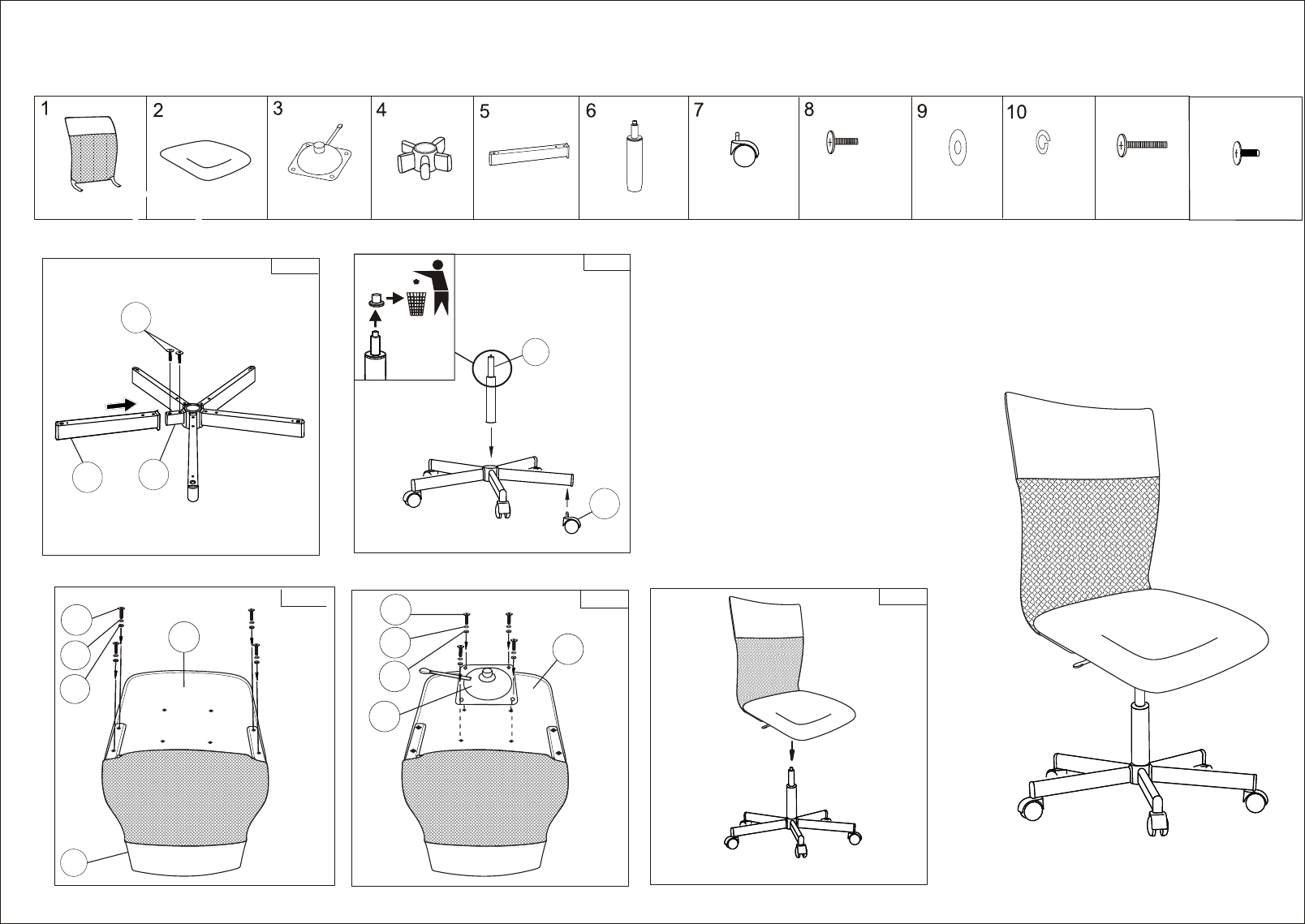 1 2 3 4 5 6 7 8 9 10