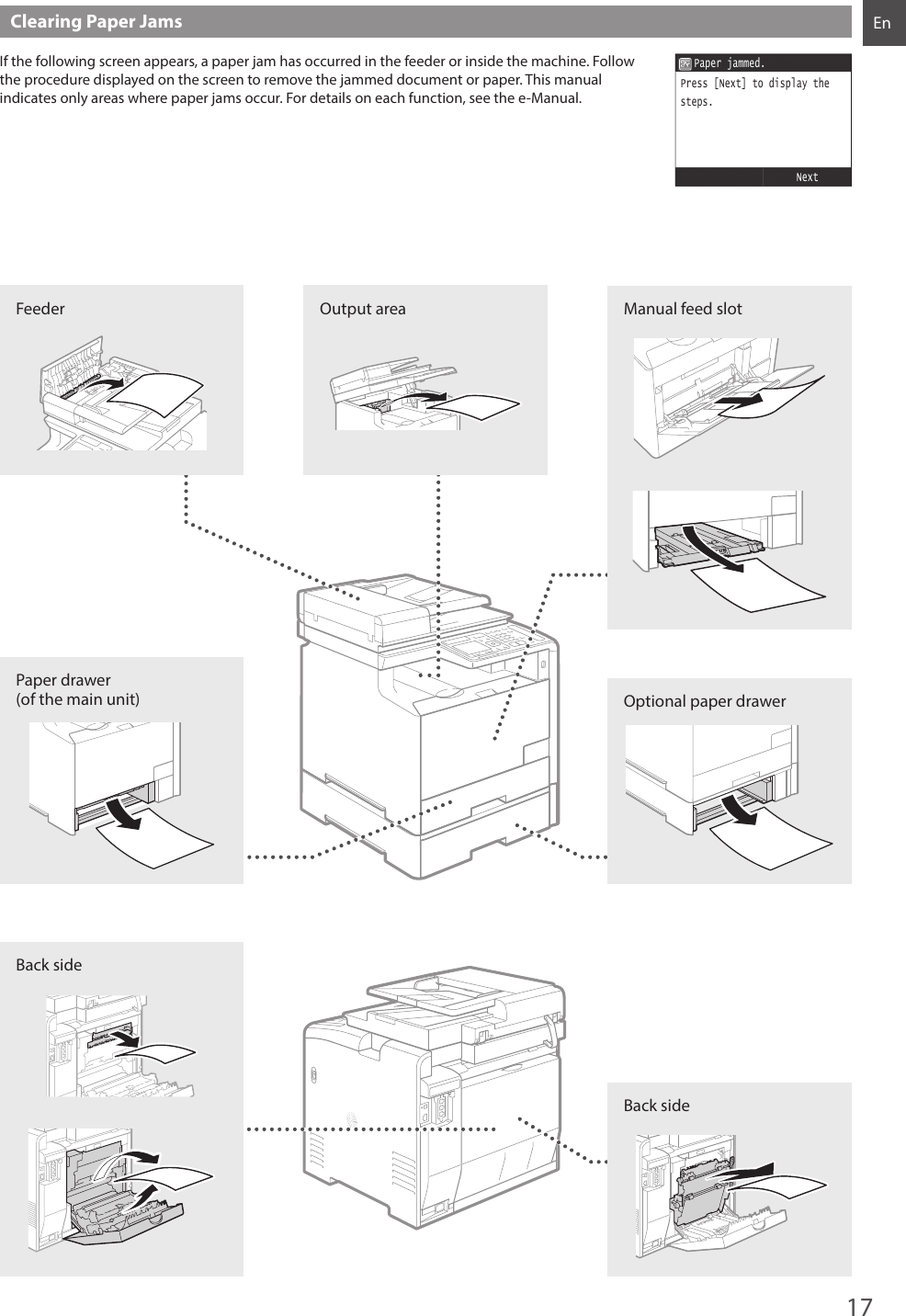 Clearing Paper Jams

En

If the following screen appears, a paper jam has occurred in the feeder or inside the machine. Follow the procedure displayed on the screen to remove the jammed document or paper. This manual indicates only areas where paper jams occur. For details on each function, see the e-Manual.

Paper jammed.
Press [Next] to display the steps.
Next

Feeder

Output area

Manual feed slot

Paper drawer
(of the main unit)

Optional paper drawer

Back side

Back side

17