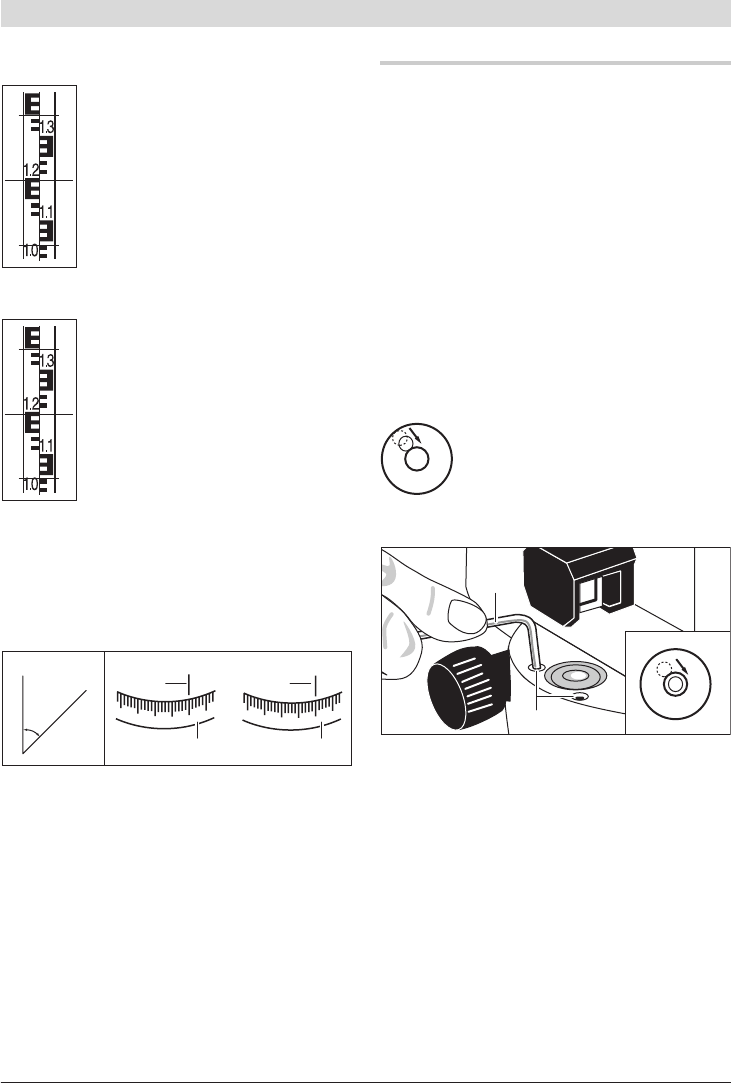 1.3
1.2
1.1
1.0

1.3
1.2
1.1
1.0