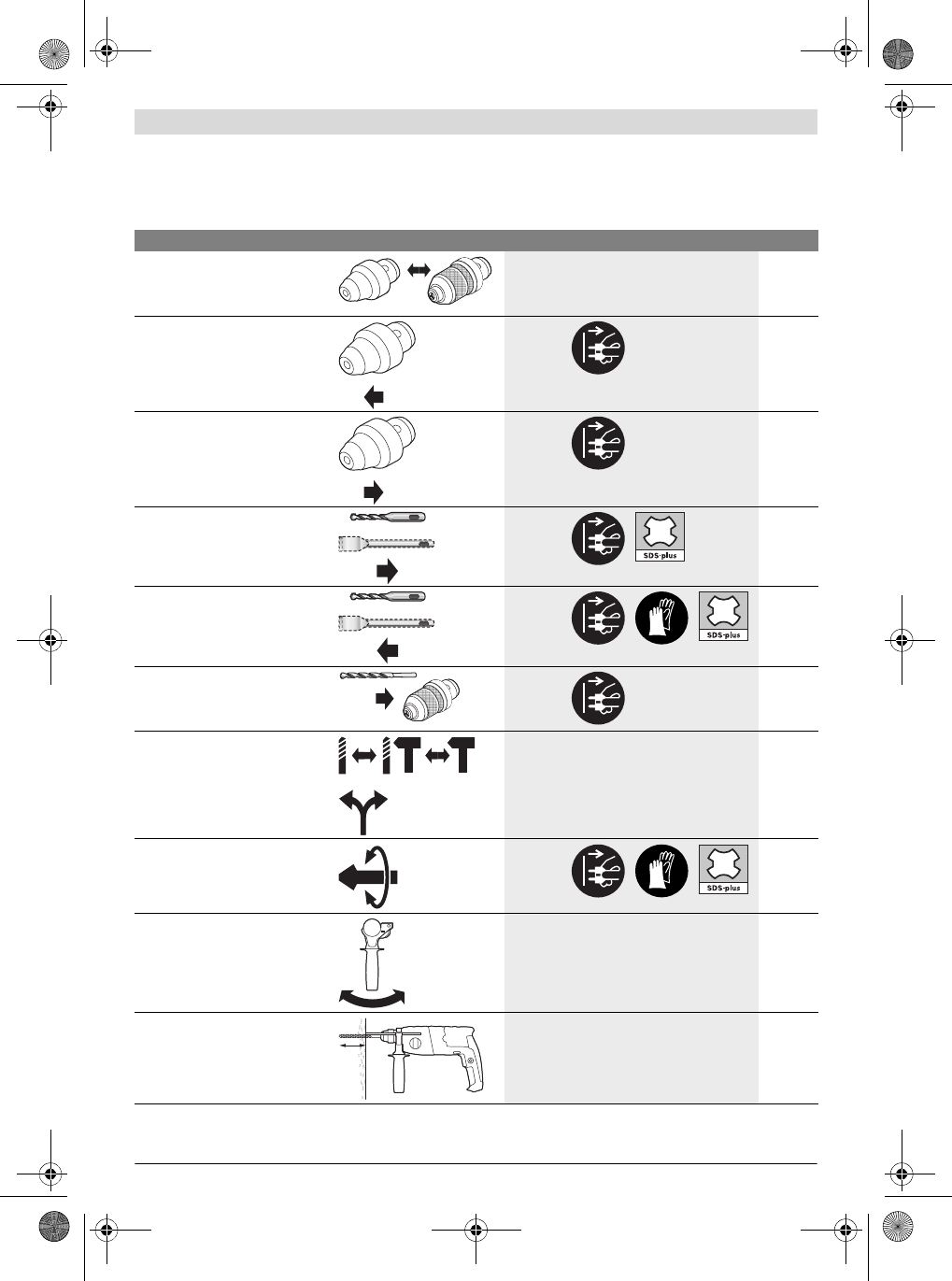 SDS-plus

SDS-plus

SDS-plus