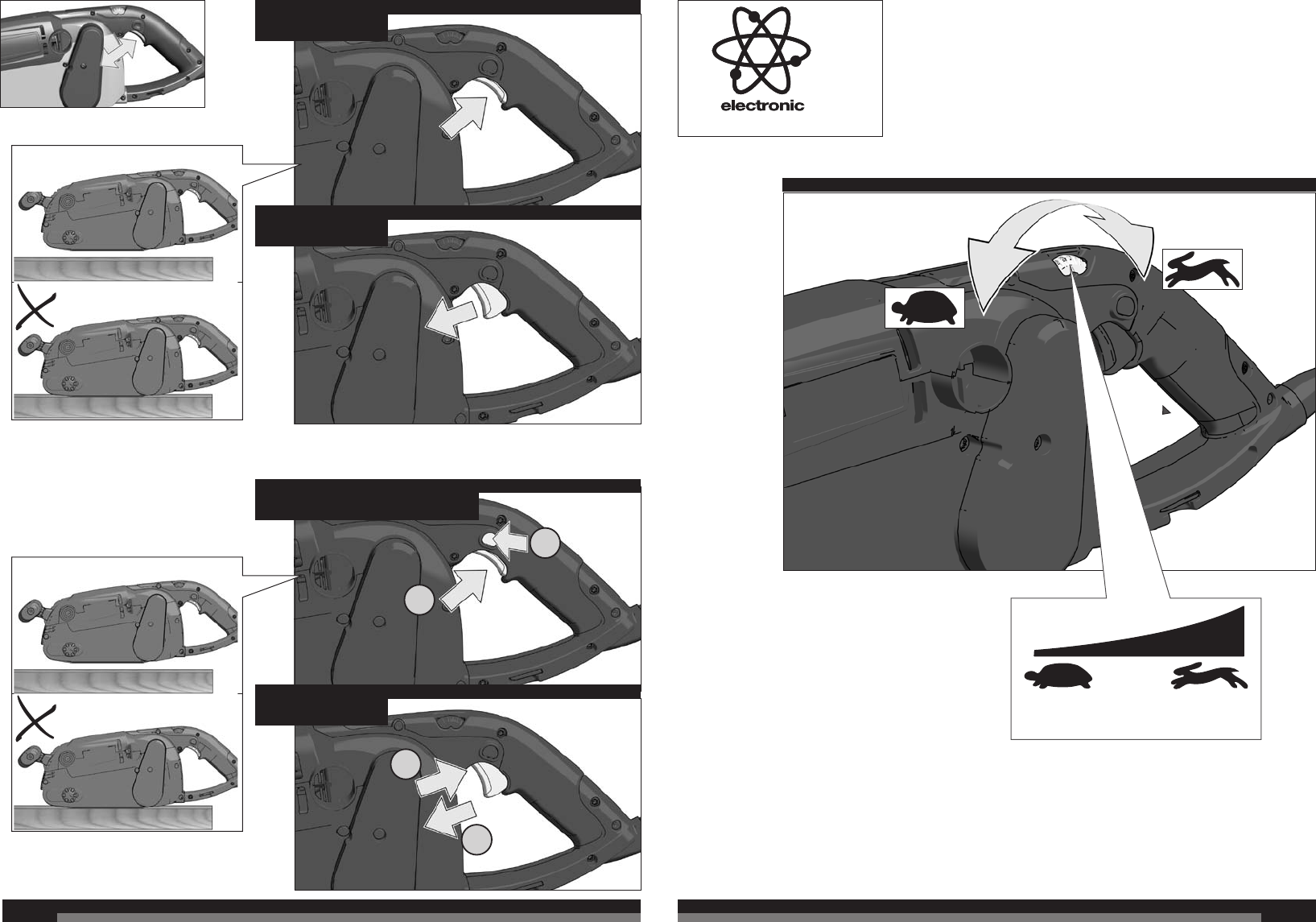 electronic