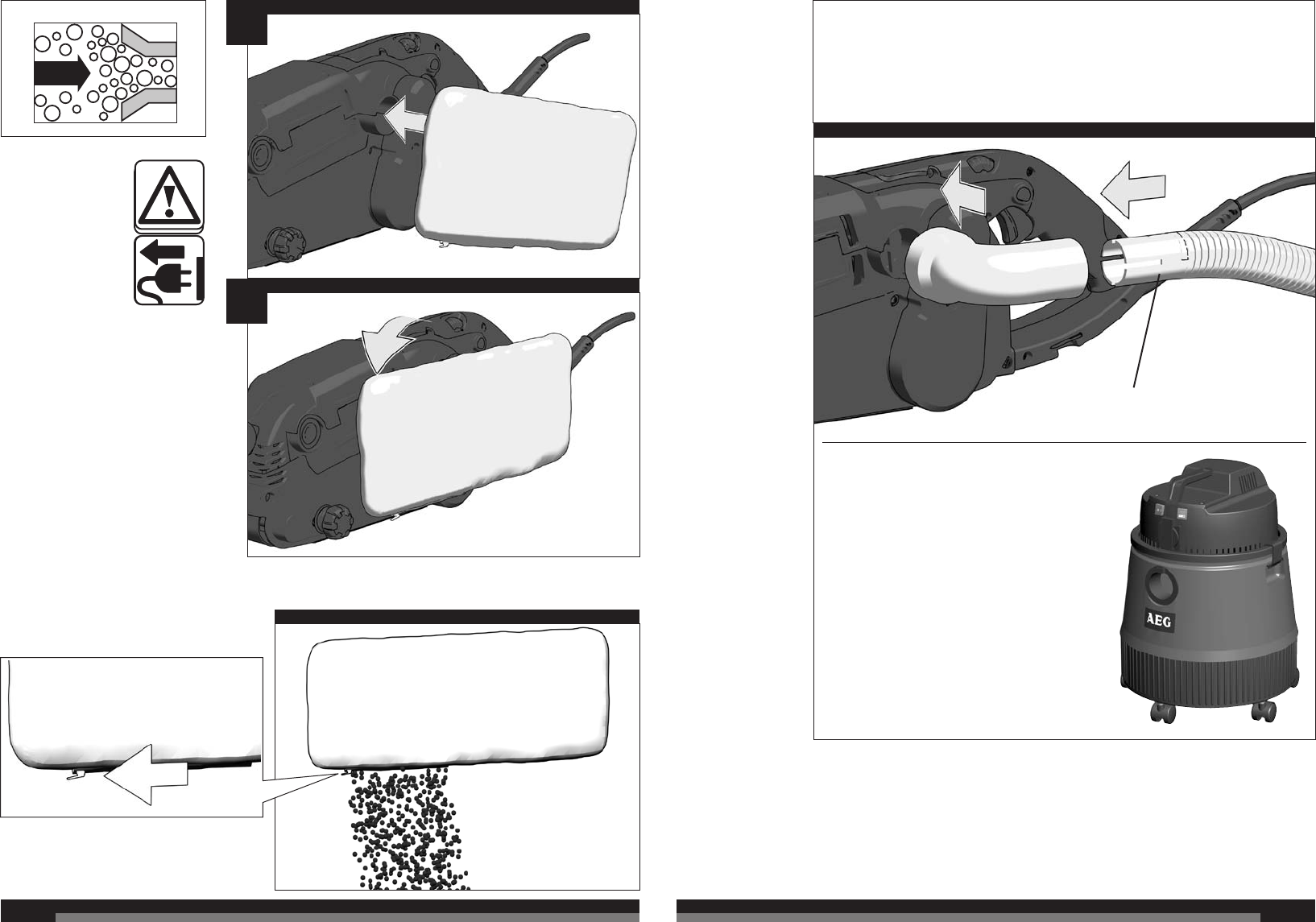 AEG