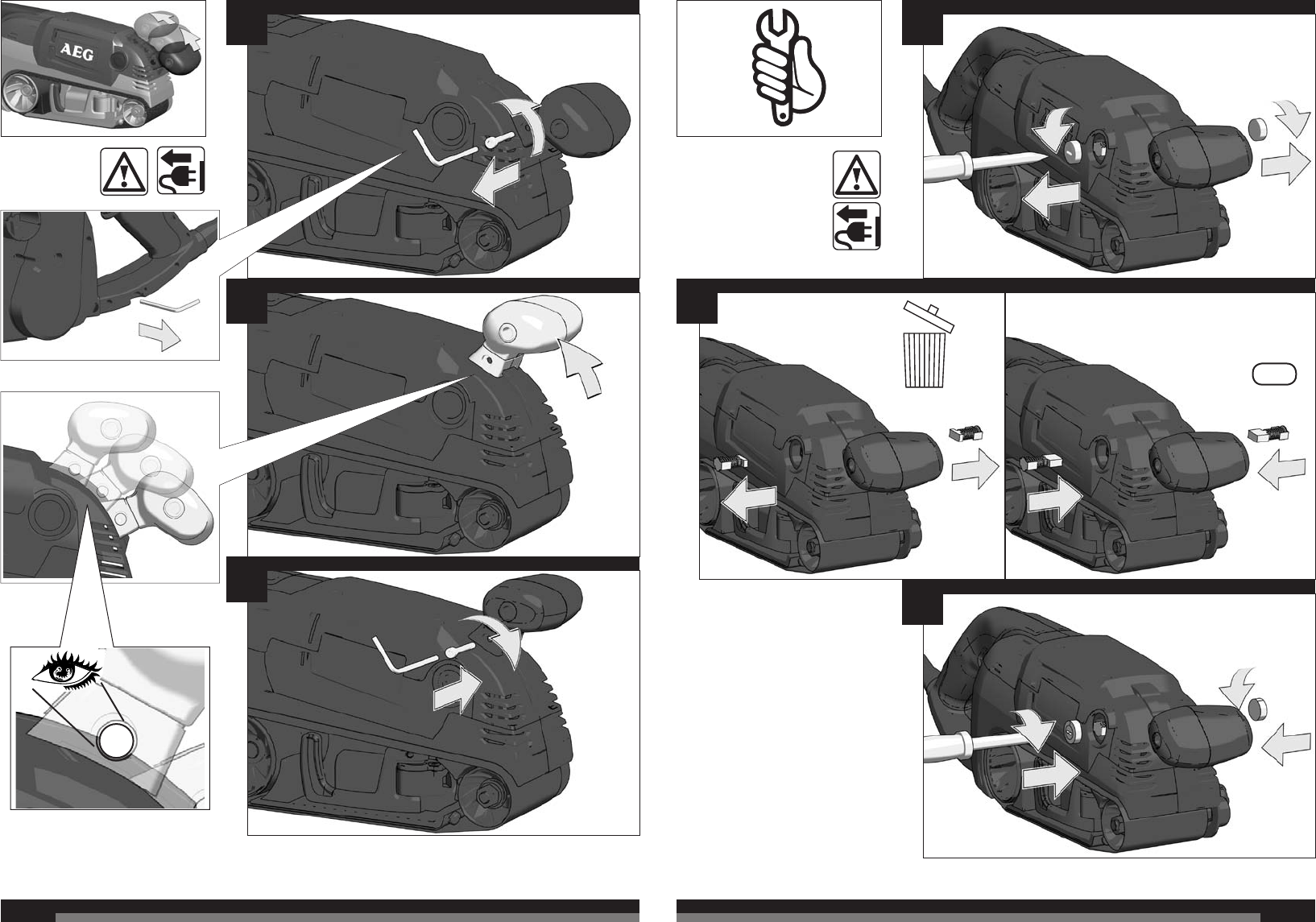 AEG